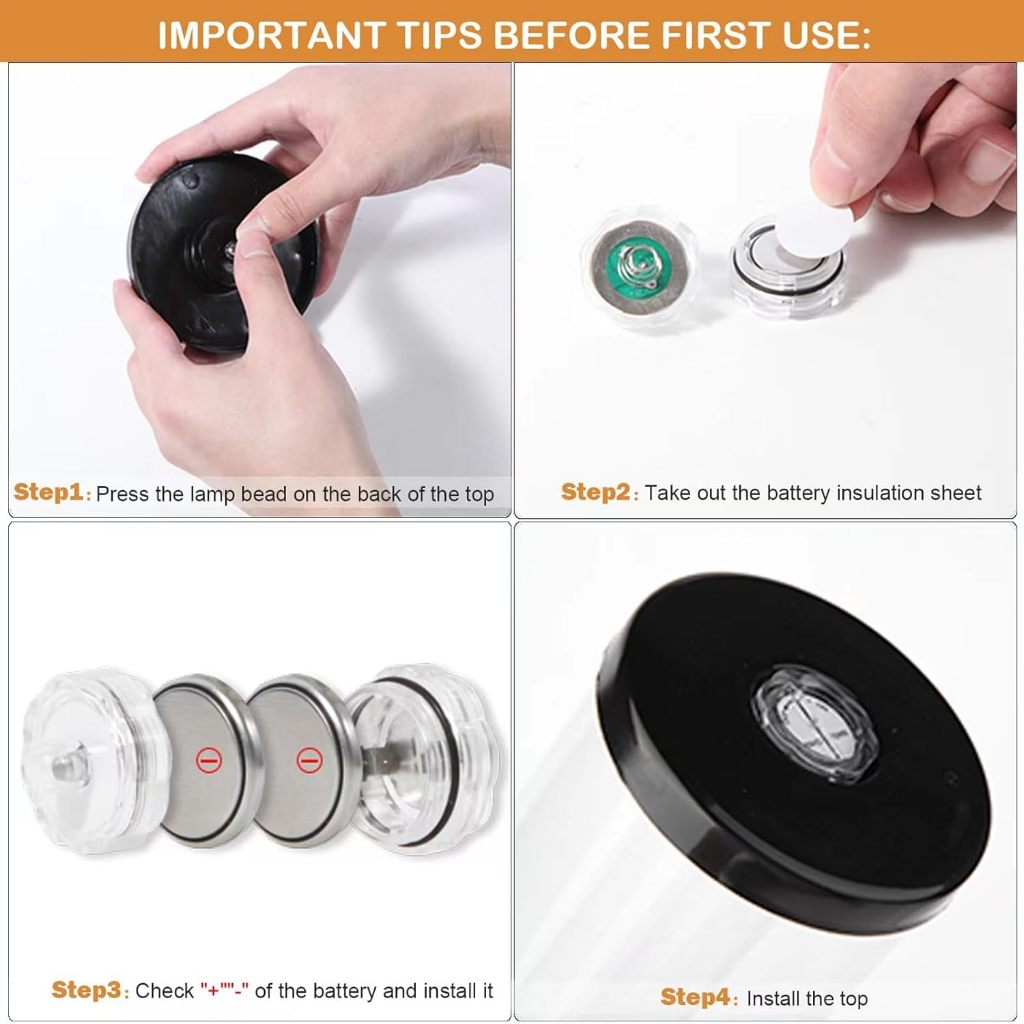 IMPORTANT TIPS BEFORE FIRST USE:

Step1: Press the lamp bead on the back of the top

Step2: Take out the battery insulation sheet

Step3: Check "+""-" of the battery and install it

Step4: Install the top