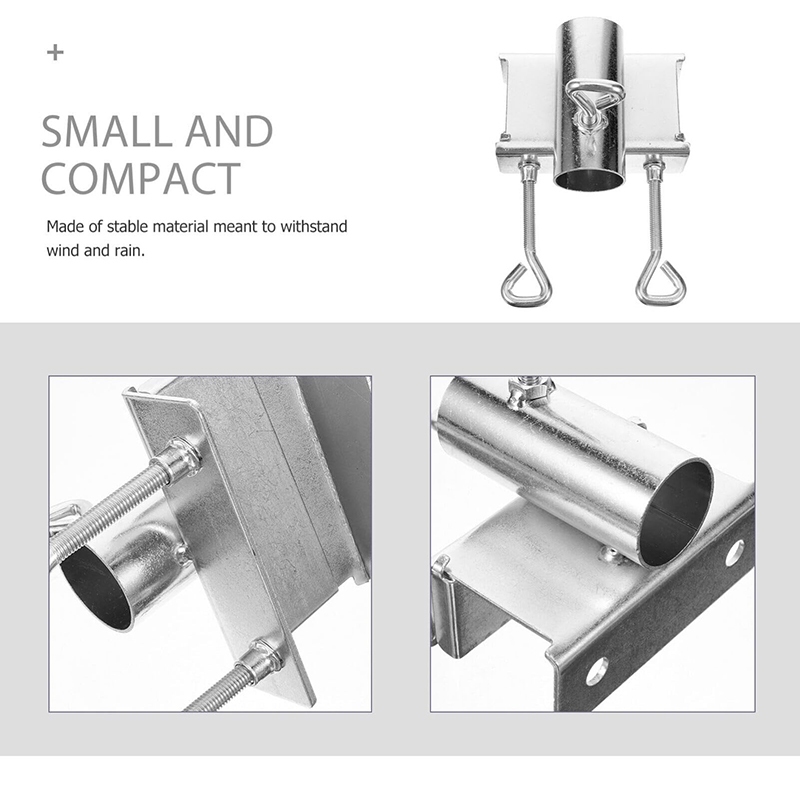 +

SMALL AND COMPACT

Made of stable material meant to withstand wind and rain.