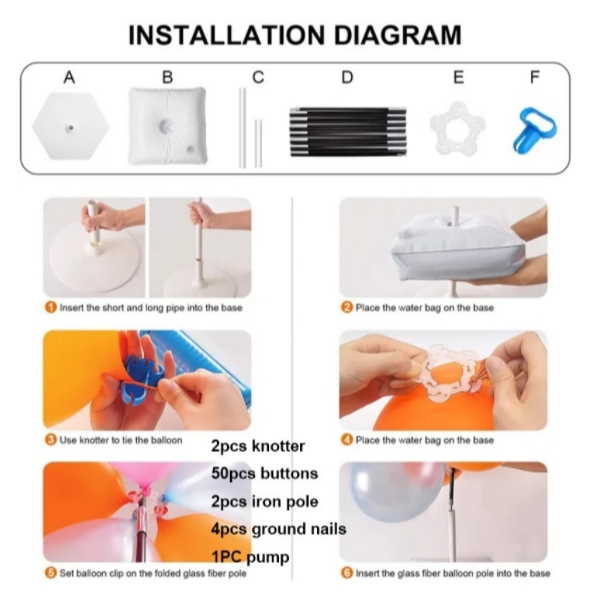 INSTALLATION DIAGRAM

A B C D E F

1 Insert the short and long pipe into the base

2 Place the water bag on the base

3 Use knotter to tie the balloon

4 Place the water bag on the base

2pcs knotter
50pcs buttons
2pcs iron pole
4pcs ground nails
1PC pump

5 Set balloon clip on the folded glass fiber pole

6 Insert the glass fiber balloon pole into the base