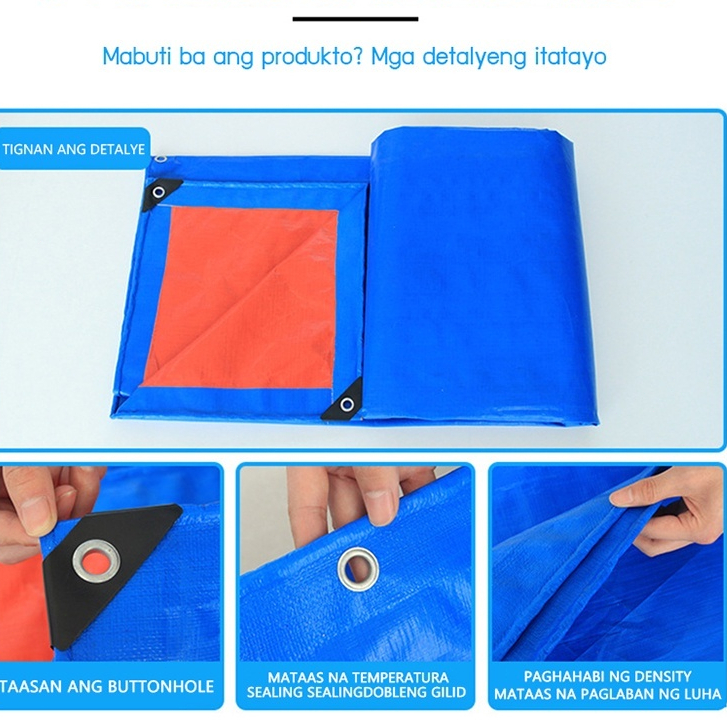 Mabuti ba ang produkto? Mga detalyeng itatayo

TIGNAN ANG DETALYE

TAASAN ANG BUTTONHOLE

MATAAS NA TEMPERATURA SEALING SEALINGDOBLENG GILID

PAGHAHABI NG DENSITY MATAAS NA PAGLABAN NG LUHA