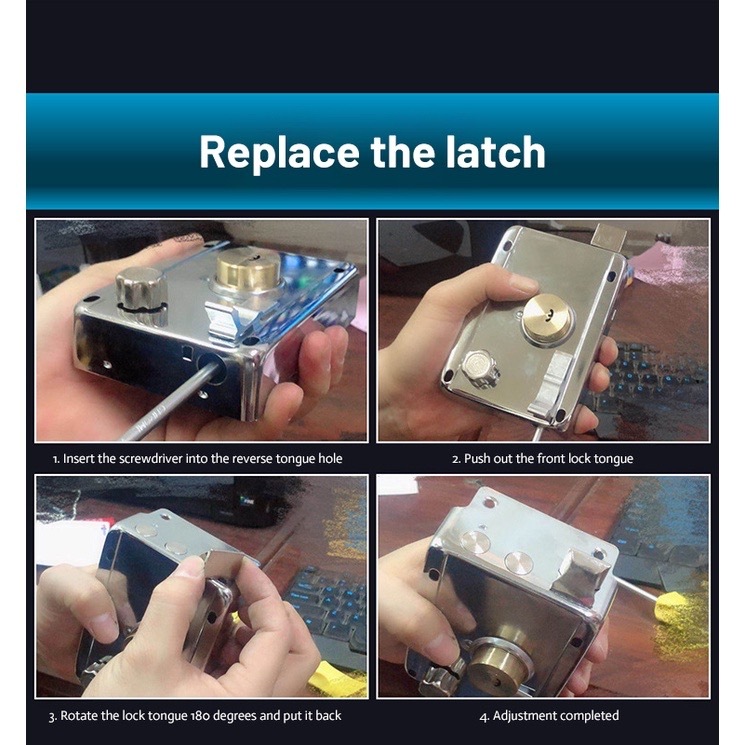 Replace the latch

1. Insert the screwdriver into the reverse tongue hole

2. Push out the front lock tongue

3. Rotate the lock tongue 180 degrees and put it back

4. Adjustment completed