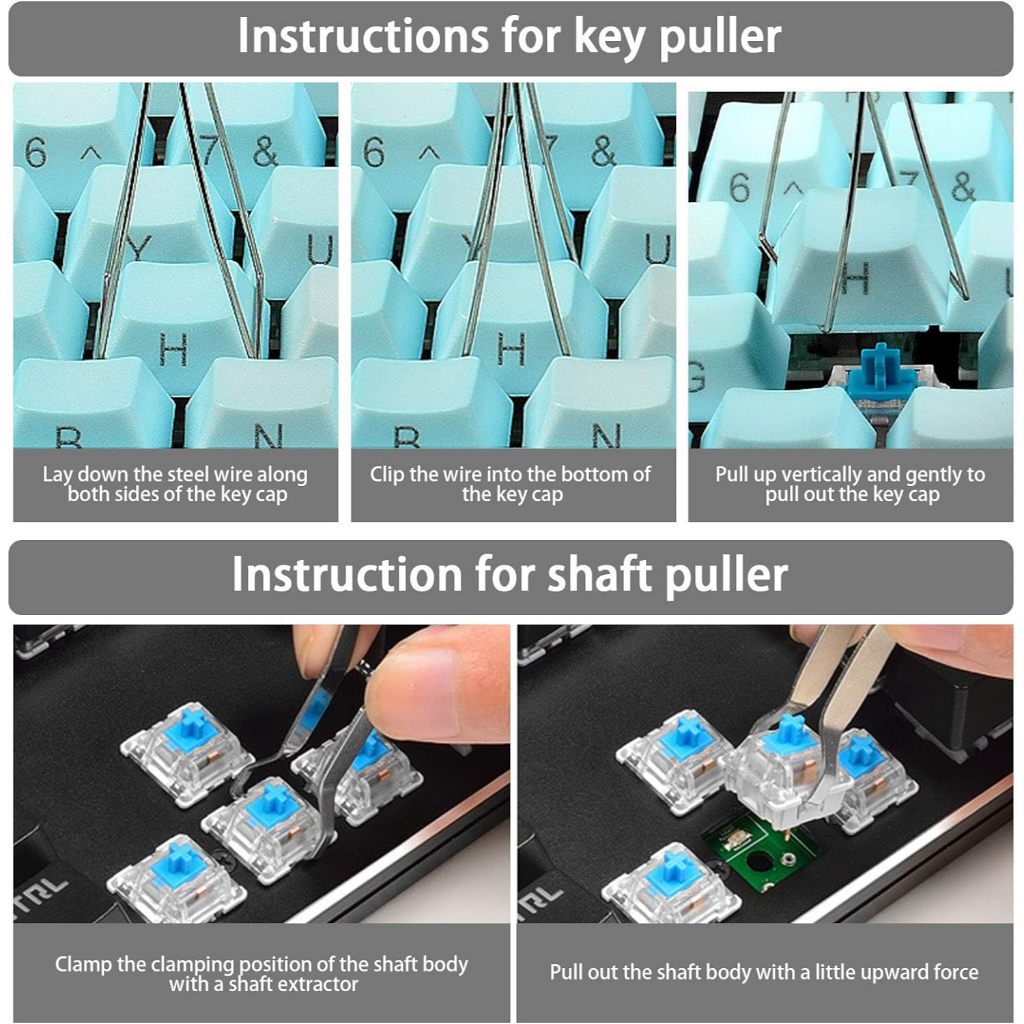 Instructions for key puller

6 ^ 7 & Y U H B N

Lay down the steel wire along both sides of the key cap

6 ^ 7 & Y U H B N

Clip the wire into the bottom of the key cap

6 ^ 7 & H G

Pull up vertically and gently to pull out the key cap

Instruction for shaft puller

CTRL

Clamp the clamping position of the shaft body with a shaft extractor

CTRL

Pull out the shaft body with a little upward force