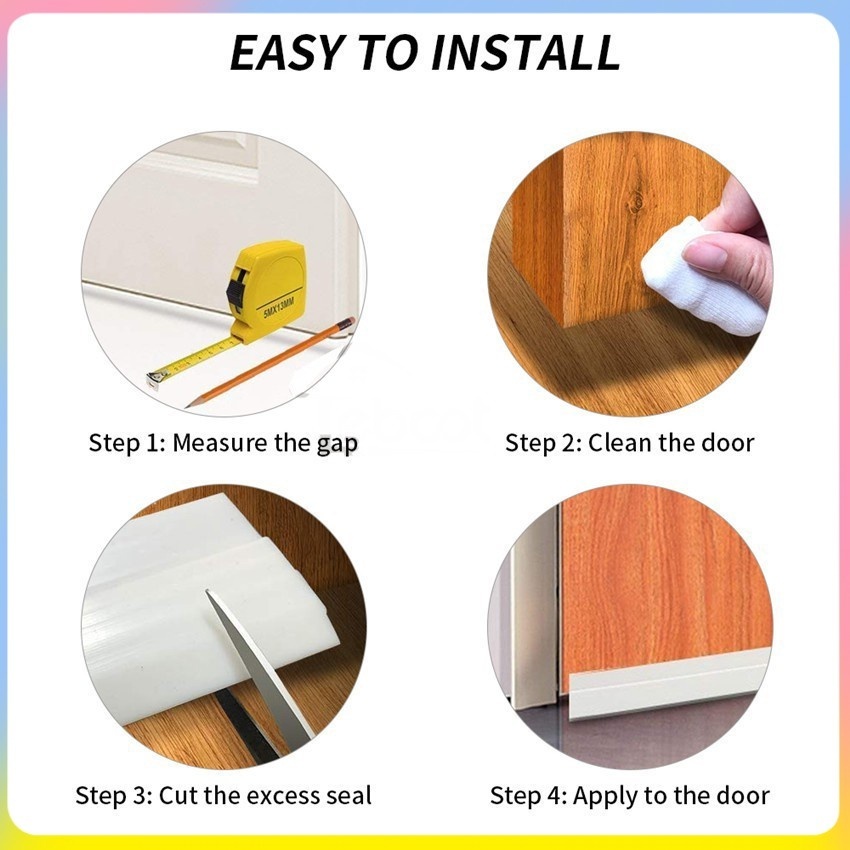 EASY TO INSTALL

5MX13MM

Step 1: Measure the gap

Step 2: Clean the door

Step 3: Cut the excess seal

Step 4: Apply to the door