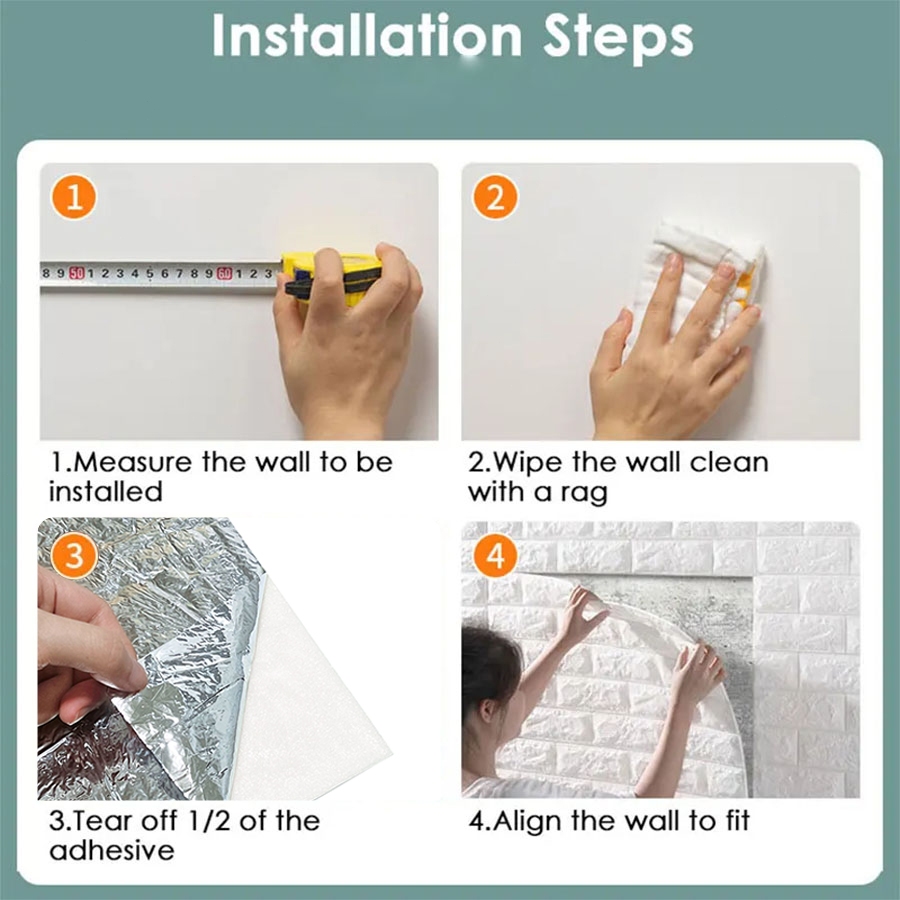 Installation Steps

1

8 9 50 1 2 3 4 5 6 7 8 9 60 1 2 3

1.Measure the wall to be installed

2

2.Wipe the wall clean with a rag

3

3.Tear off 1/2 of the adhesive

4

4.Align the wall to fit