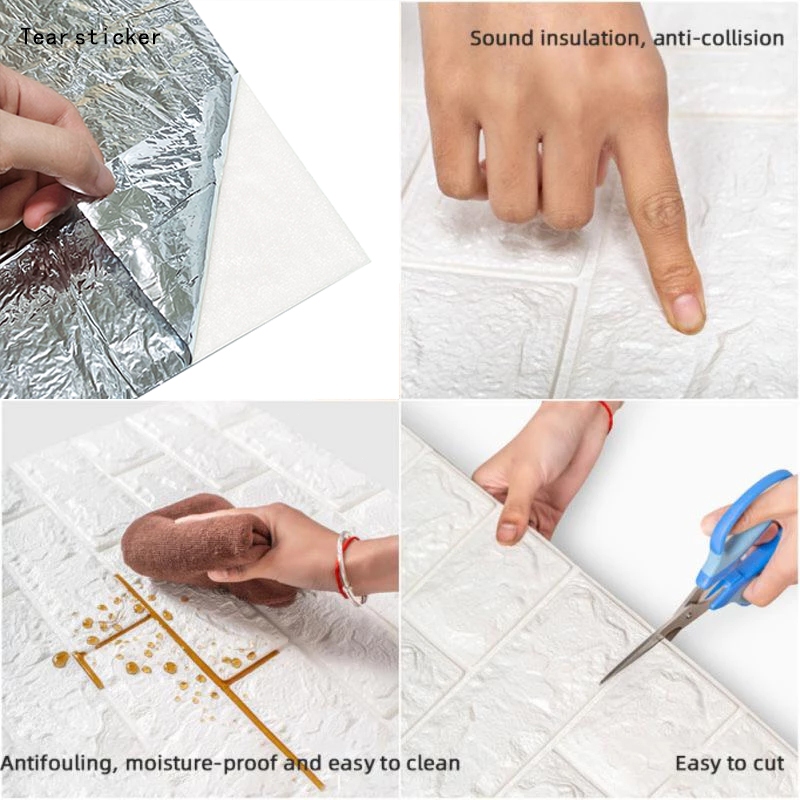 Tear sticker

Sound insulation, anti-collision

Antifouling, moisture-proof and easy to clean

Easy to cut