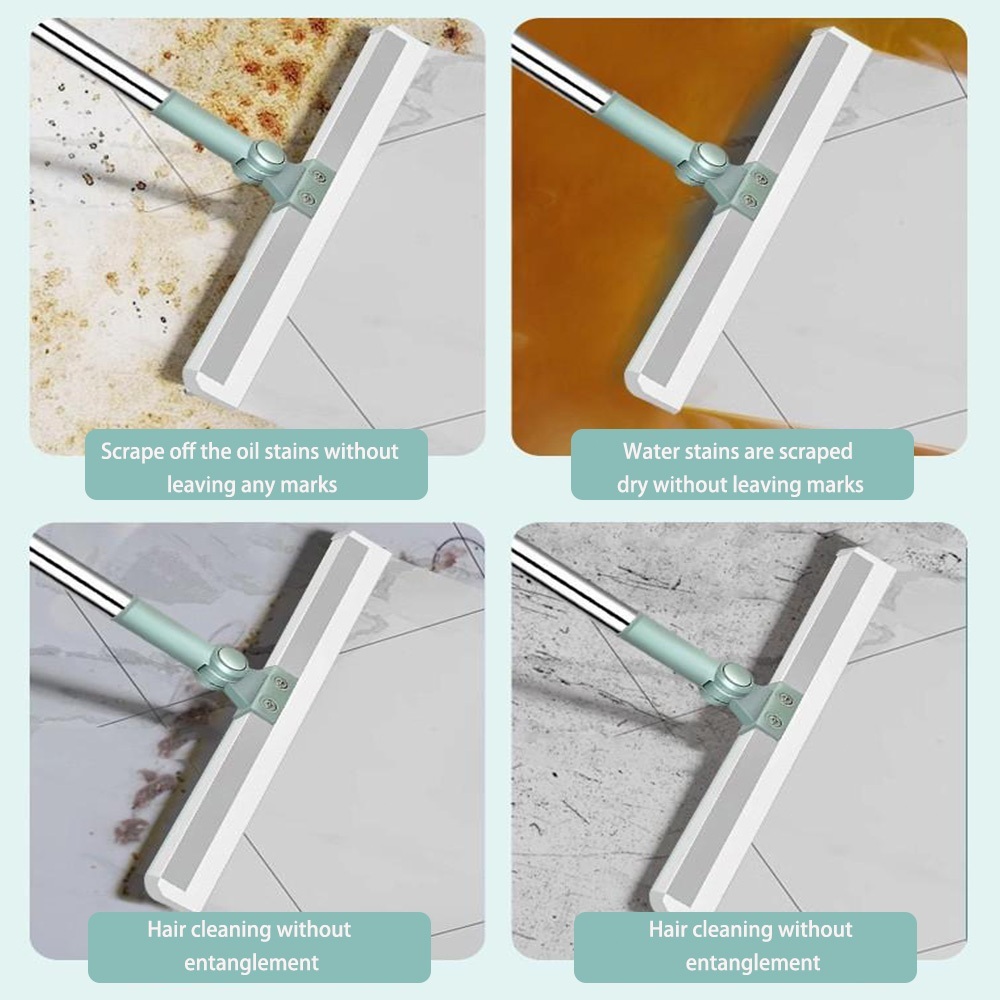 Scrape off the oil stains without leaving any marks

Water stains are scraped dry without leaving marks

Hair cleaning without entanglement

Hair cleaning without entanglement