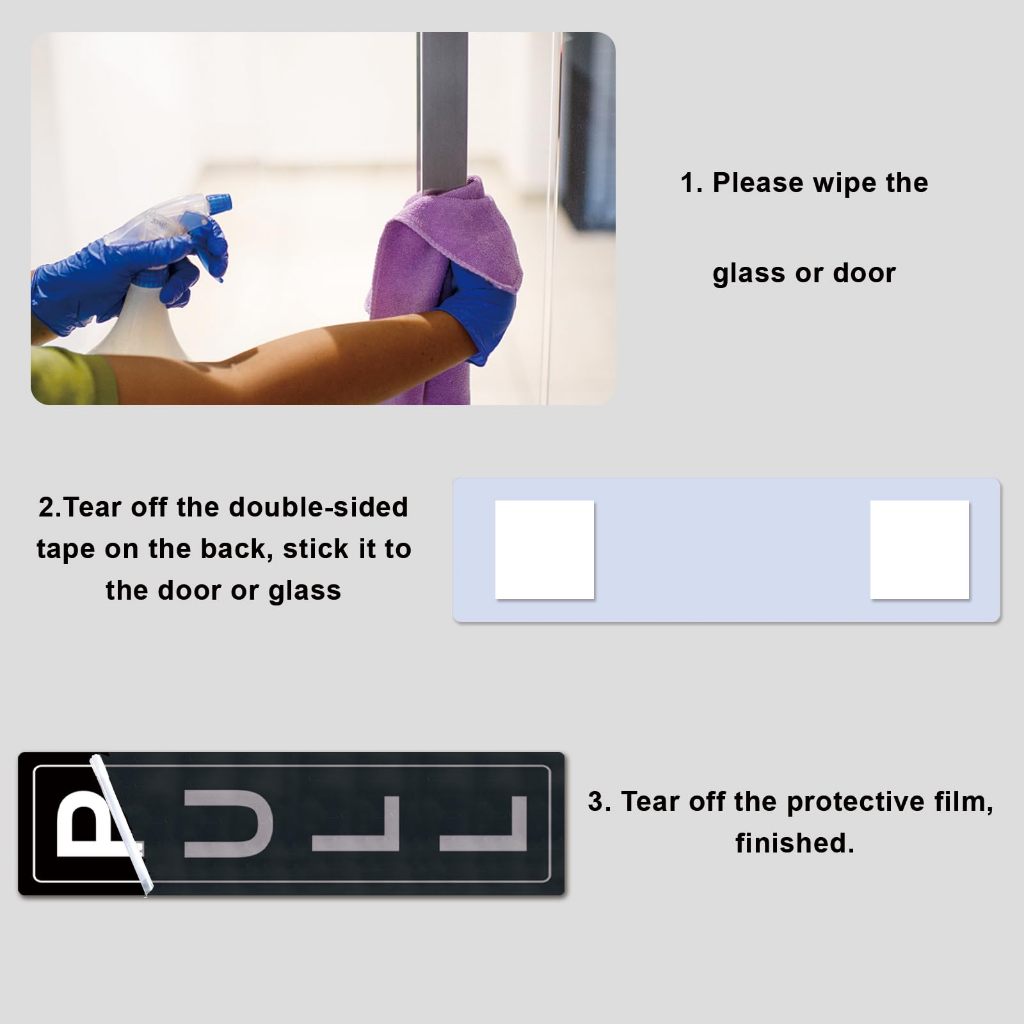 1. Please wipe the

glass or door

2.Tear off the double-sided tape on the back, stick it to the door or glass

PULL

3. Tear off the protective film, finished.