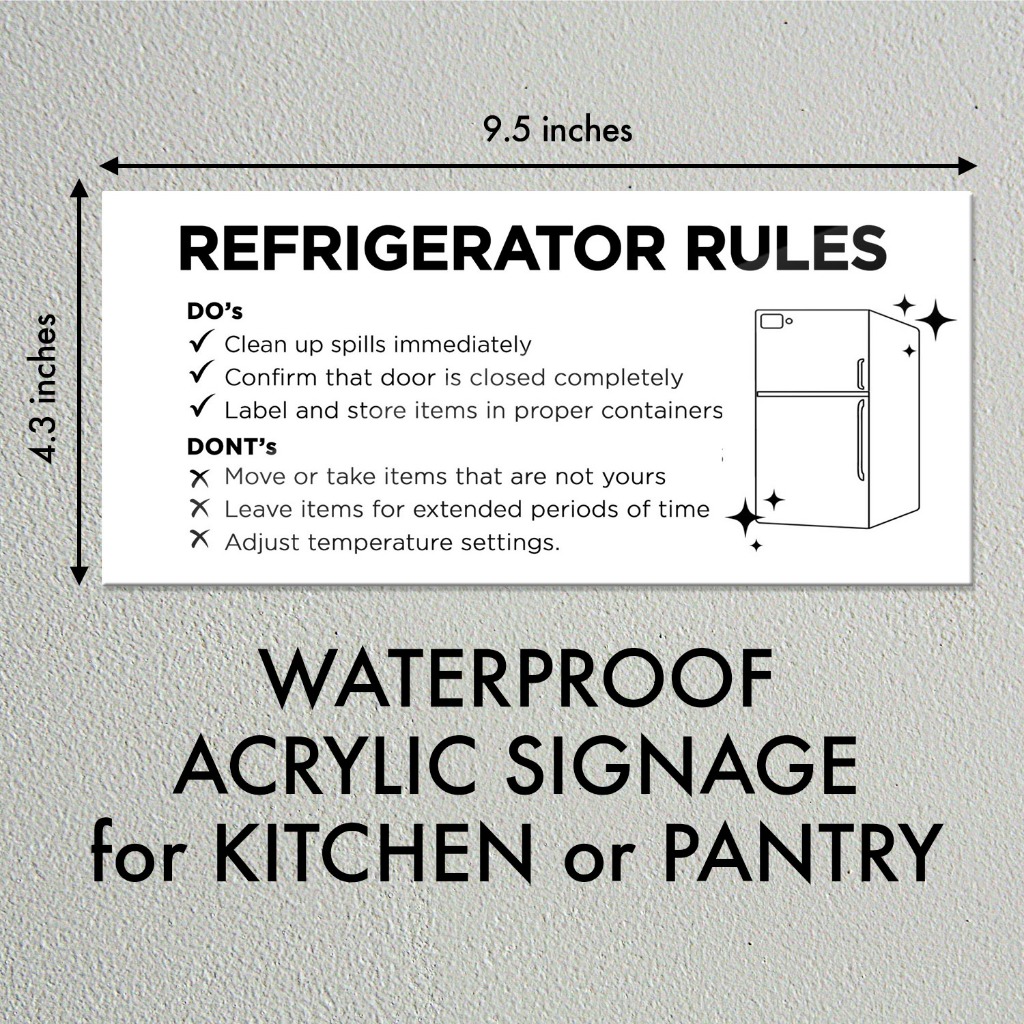 9.5 inches

4.3 inches

REFRIGERATOR RULES

DO's
✓ Clean up spills immediately
✓ Confirm that door is closed completely
✓ Label and store items in proper containers

DONT's
✗ Move or take items that are not yours
✗ Leave items for extended periods of time
✗ Adjust temperature settings.

WATERPROOF
ACRYLIC SIGNAGE
for KITCHEN or PANTRY