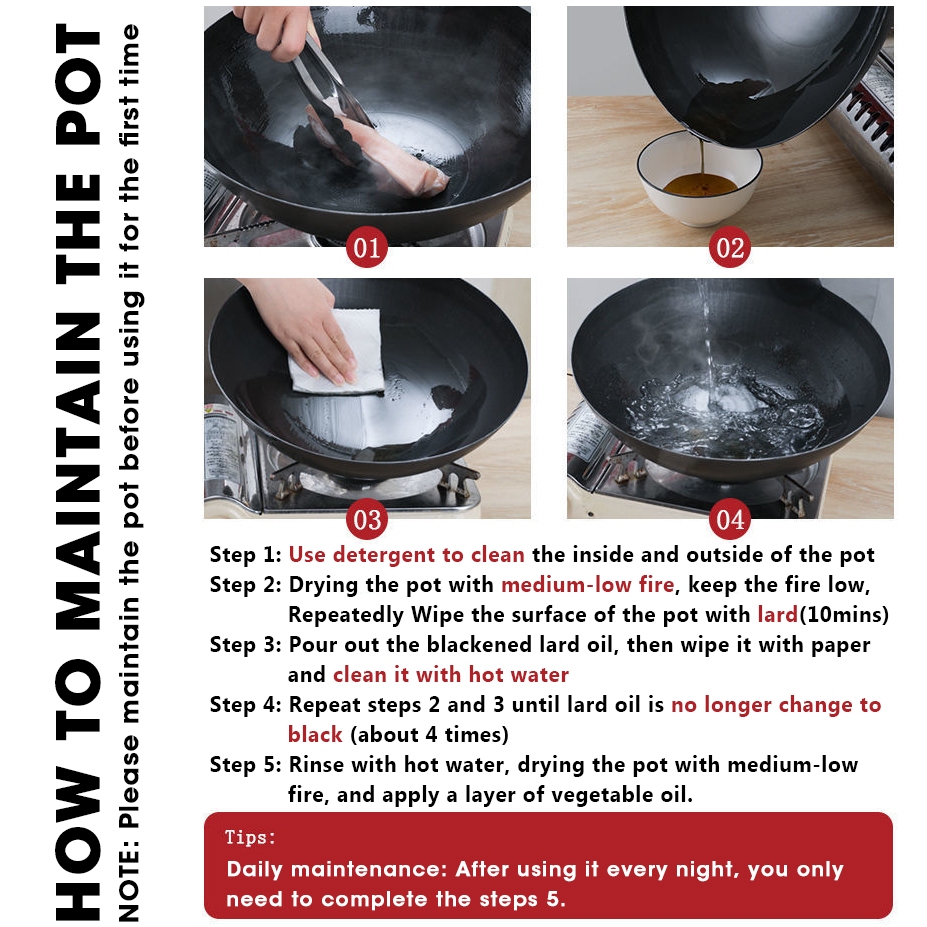 HOW TO MAINTAIN THE POT

NOTE: Please maintain the pot before using it for the first time

01

02

03

04

Step 1: Use detergent to clean the inside and outside of the pot

Step 2: Drying the pot with medium-low fire, keep the fire low, Repeatedly Wipe the surface of the pot with lard(10mins)

Step 3: Pour out the blackened lard oil, then wipe it with paper and clean it with hot water

Step 4: Repeat steps 2 and 3 until lard oil is no longer change to black (about 4 times)

Step 5: Rinse with hot water, drying the pot with medium-low fire, and apply a layer of vegetable oil.

Tips:

Daily maintenance: After using it every night, you only need to complete the steps 5.