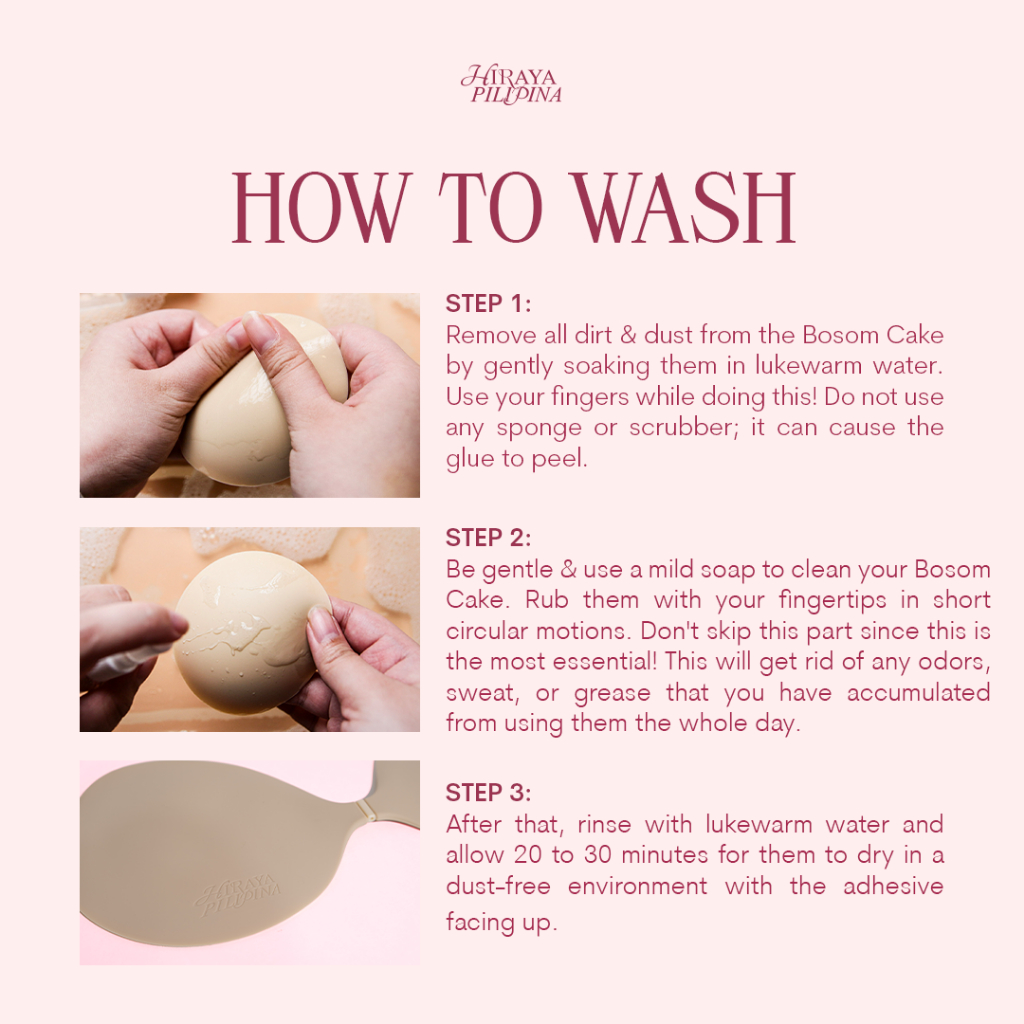 HIRAYA PILIPINA

HOW TO WASH

STEP 1:
Remove all dirt & dust from the Bosom Cake by gently soaking them in lukewarm water. Use your fingers while doing this! Do not use any sponge or scrubber; it can cause the glue to peel.

STEP 2:
Be gentle & use a mild soap to clean your Bosom Cake. Rub them with your fingertips in short circular motions. Don't skip this part since this is the most essential! This will get rid of any odors, sweat, or grease that you have accumulated from using them the whole day.

HIRAYA PILIPINA

STEP 3:
After that, rinse with lukewarm water and allow 20 to 30 minutes for them to dry in a dust-free environment with the adhesive facing up.