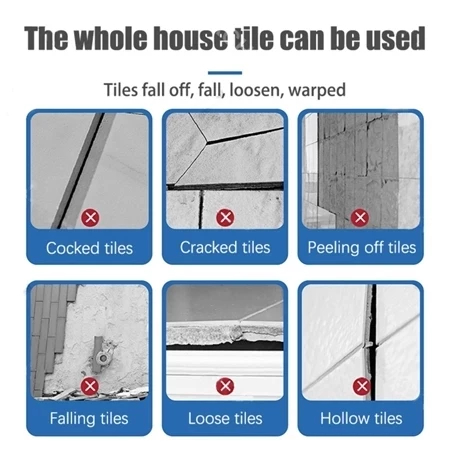 The whole house tile can be used

Tiles fall off, fall, loosen, warped

Cocked tiles

Cracked tiles

Peeling off tiles

Falling tiles

Loose tiles

Hollow tiles