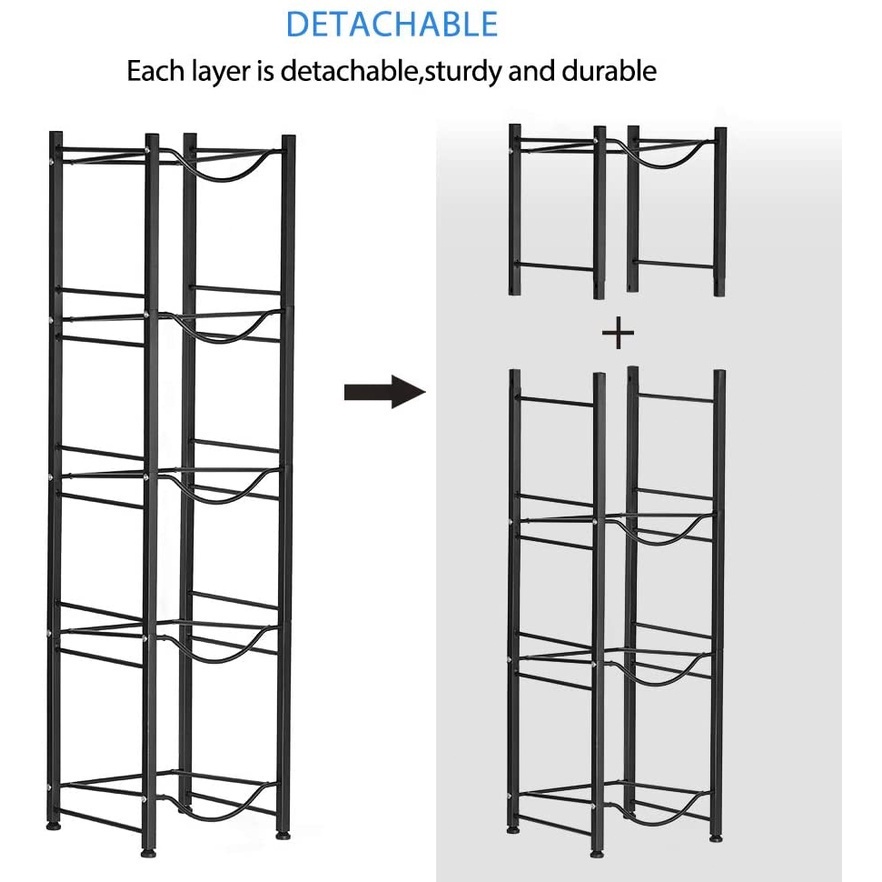 DETACHABLE

Each layer is detachable,sturdy and durable

+