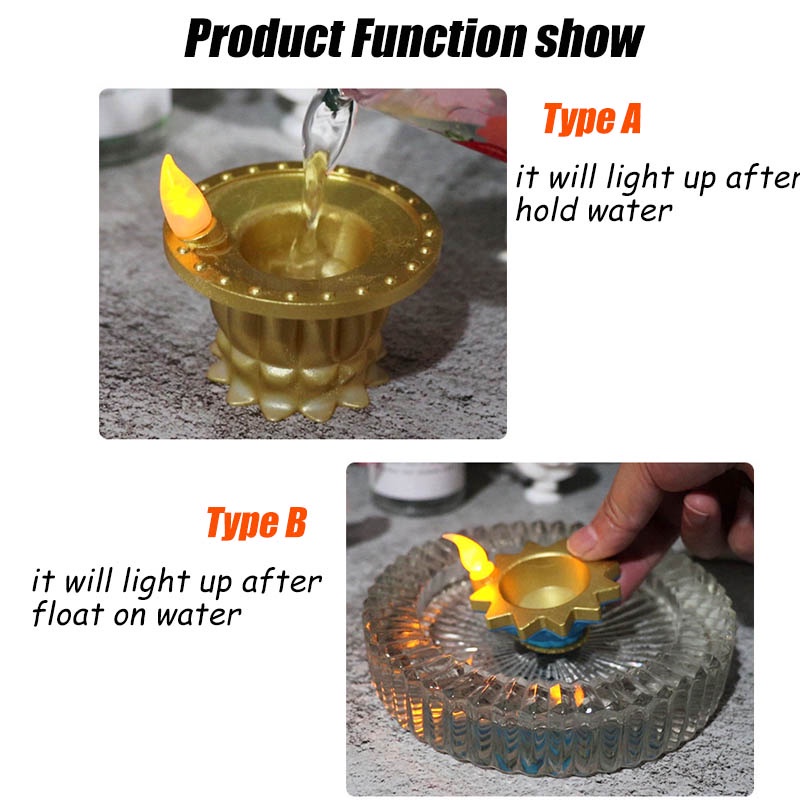 Product Function show

Type A

it will light up after hold water

Type B

it will light up after float on water