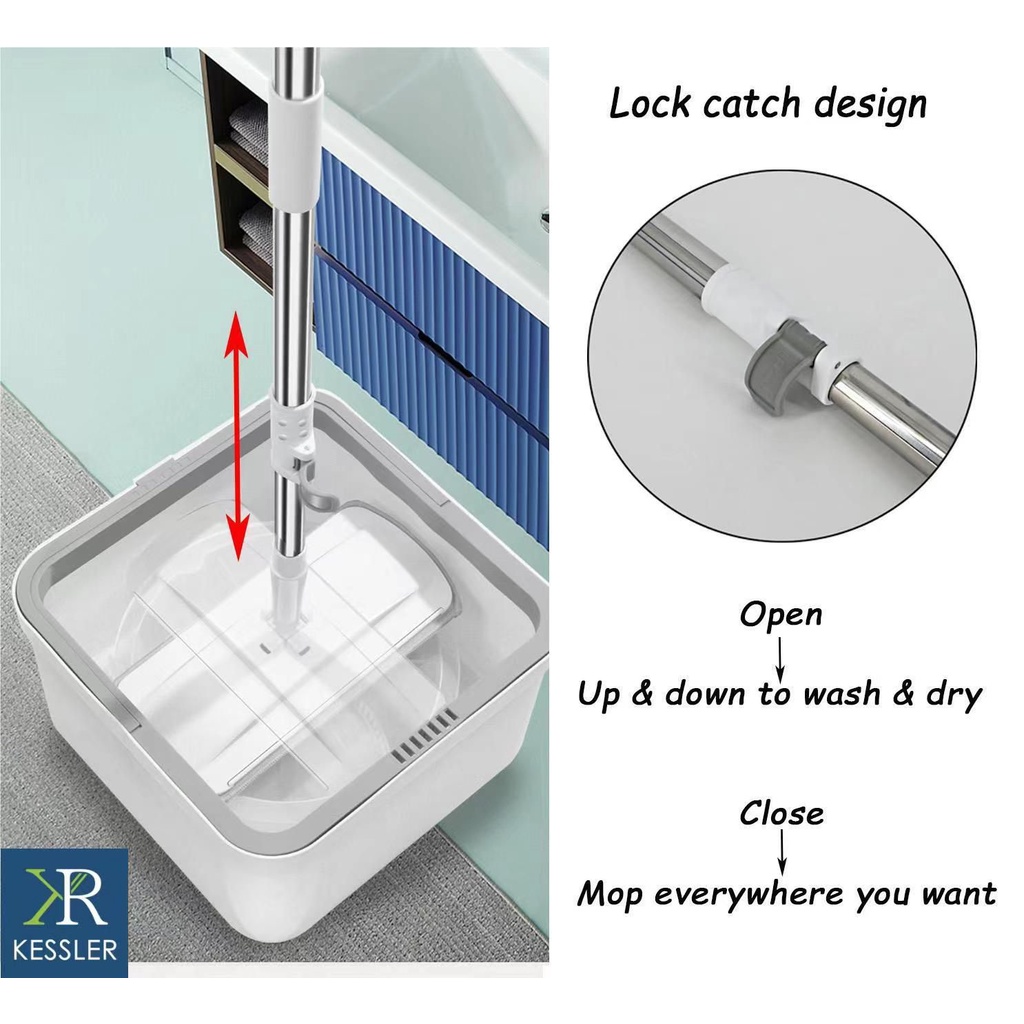 Lock catch design

Open

Up & down to wash & dry

Close

Mop everywhere you want

KR
KESSLER