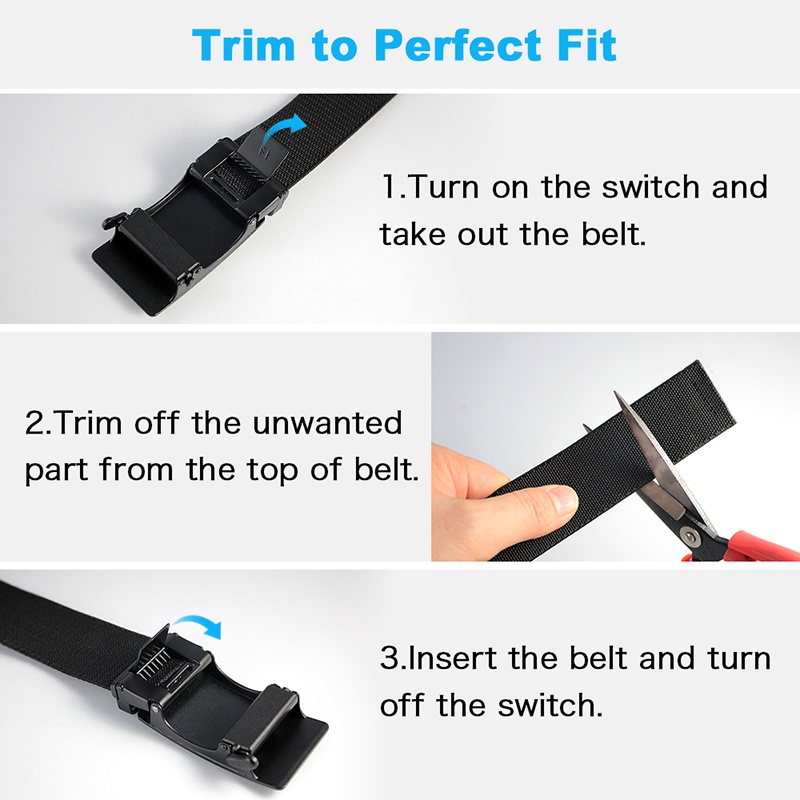 Trim to Perfect Fit

1.Turn on the switch and take out the belt.

2.Trim off the unwanted part from the top of belt.

3.Insert the belt and turn off the switch.