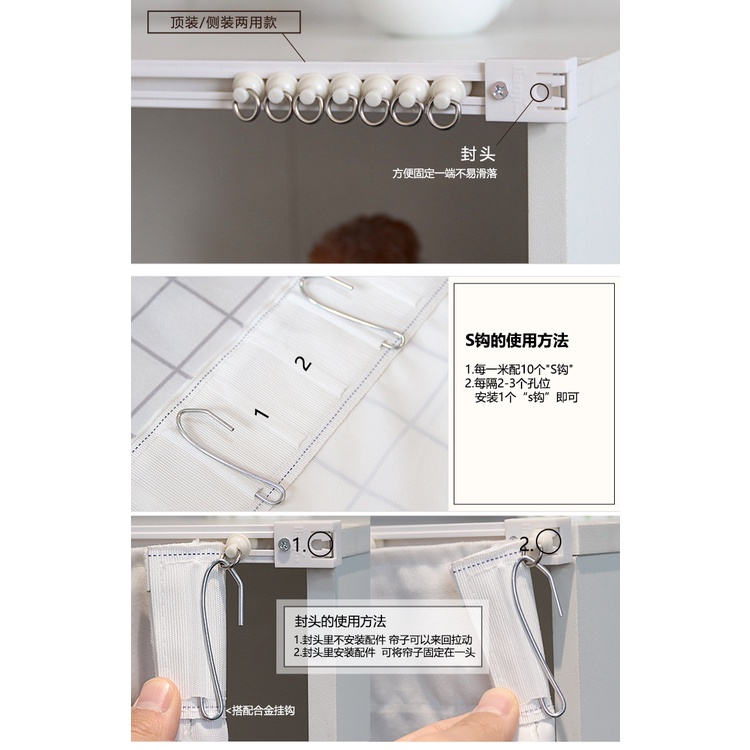 顶装/侧装两用款

封头
方便固定一端不易滑落

2
1

S钩的使用方法

1.每一米配10个"S钩"
2.每隔2-3个孔位
安装1个"s钩"即可

1.
2.

封头的使用方法
1.封头里不安装配件 帘子可以来回拉动
2.封头里安装配件 可将帘子固定在一头

<搭配合金挂钩