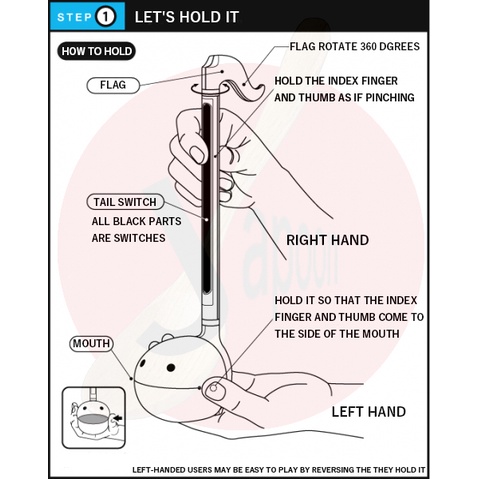 STEP 1 LET'S HOLD IT

HOW TO HOLD

FLAG ROTATE 360 DGREES

FLAG

HOLD THE INDEX FINGER AND THUMB AS IF PINCHING

TAIL SWITCH

ALL BLACK PARTS ARE SWITCHES

RIGHT HAND

HOLD IT SO THAT THE INDEX FINGER AND THUMB COME TO THE SIDE OF THE MOUTH

MOUTH

LEFT HAND

LEFT-HANDED USERS MAY BE EASY TO PLAY BY REVERSING THE THEY HOLD IT