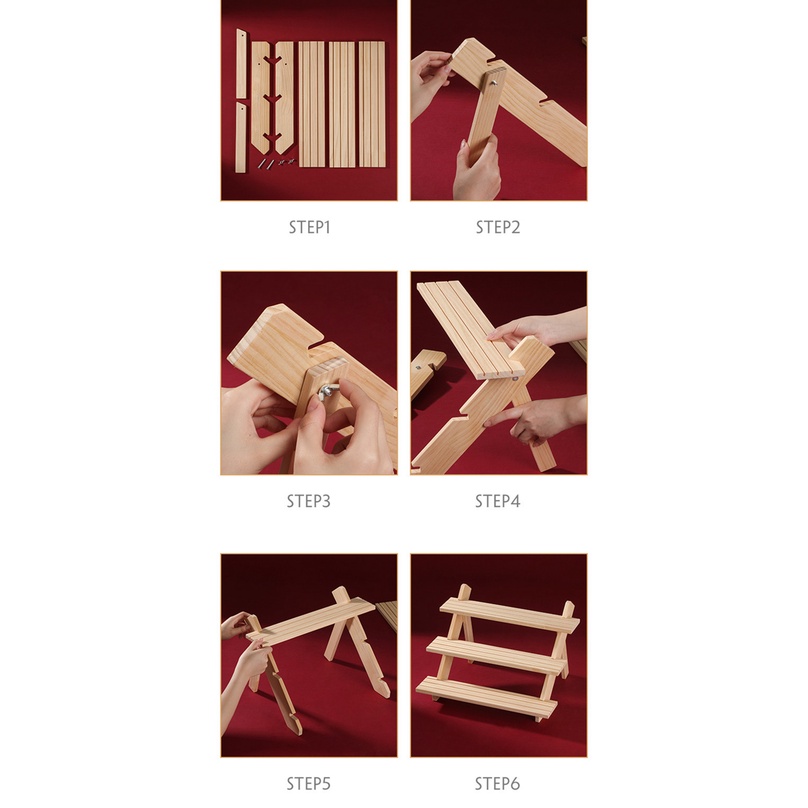 STEP1

STEP2

STEP3

STEP4

STEP5

STEP6