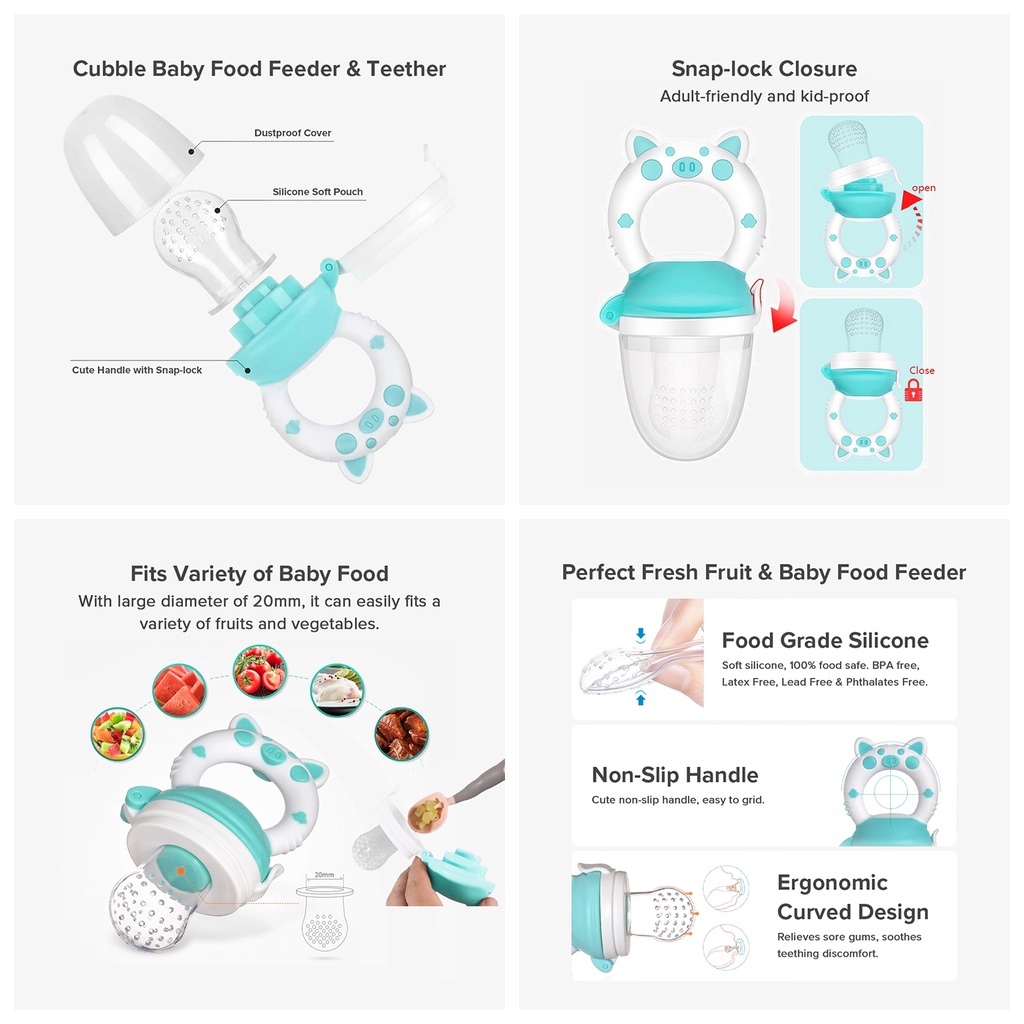 Cubble Baby Food Feeder & Teether

Dustproof Cover

Silicone Soft Pouch

Cute Handle with Snap-lock

Snap-lock Closure

Adult-friendly and kid-proof

open

Close

Fits Variety of Baby Food

With large diameter of 20mm, it can easily fits a variety of fruits and vegetables.

20mm

Perfect Fresh Fruit & Baby Food Feeder

Food Grade Silicone

Soft silicone, 100% food safe. BPA free, Latex Free, Lead Free & Phthalates Free.

Non-Slip Handle

Cute non-slip handle, easy to grid.

Ergonomic Curved Design

Relieves sore gums, soothes teething discomfort.