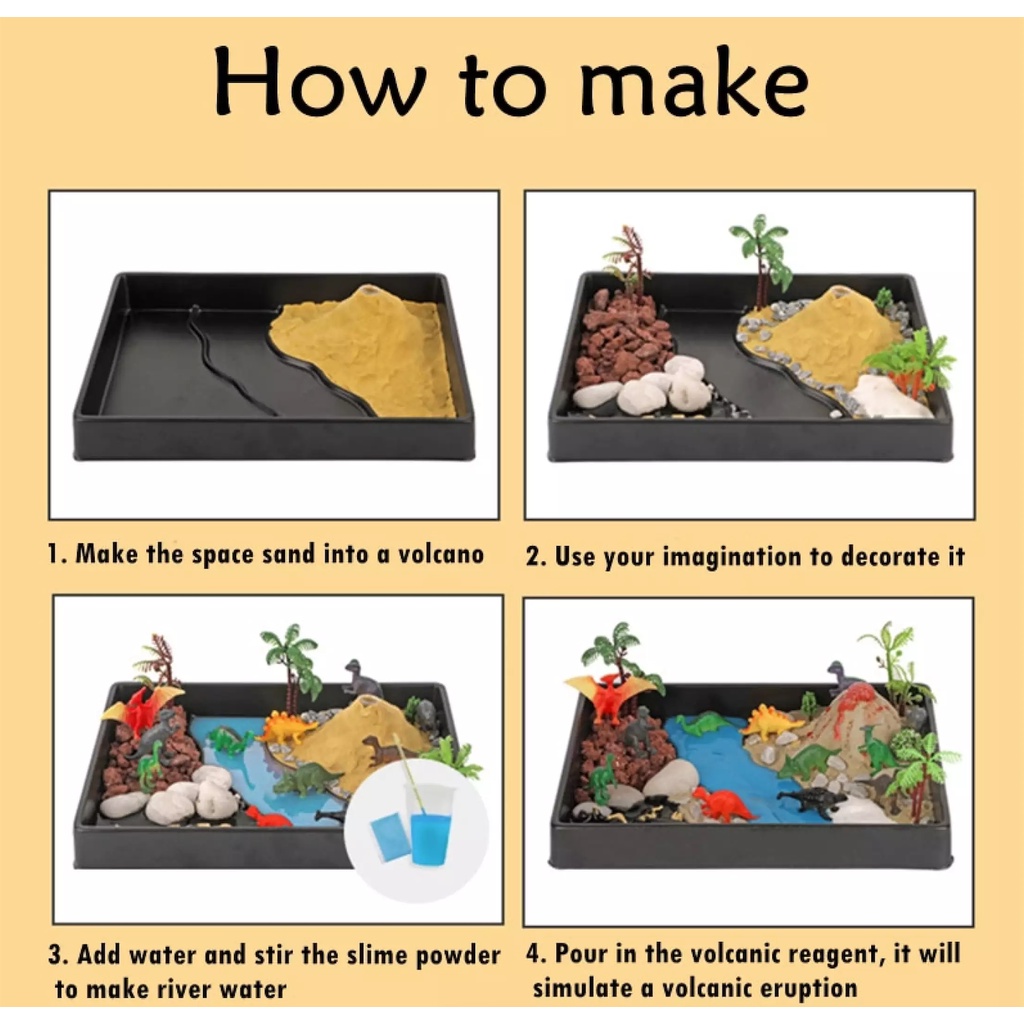 How to make

1. Make the space sand into a volcano

2. Use your imagination to decorate it

3. Add water and stir the slime powder to make river water

4. Pour in the volcanic reagent, it will simulate a volcanic eruption