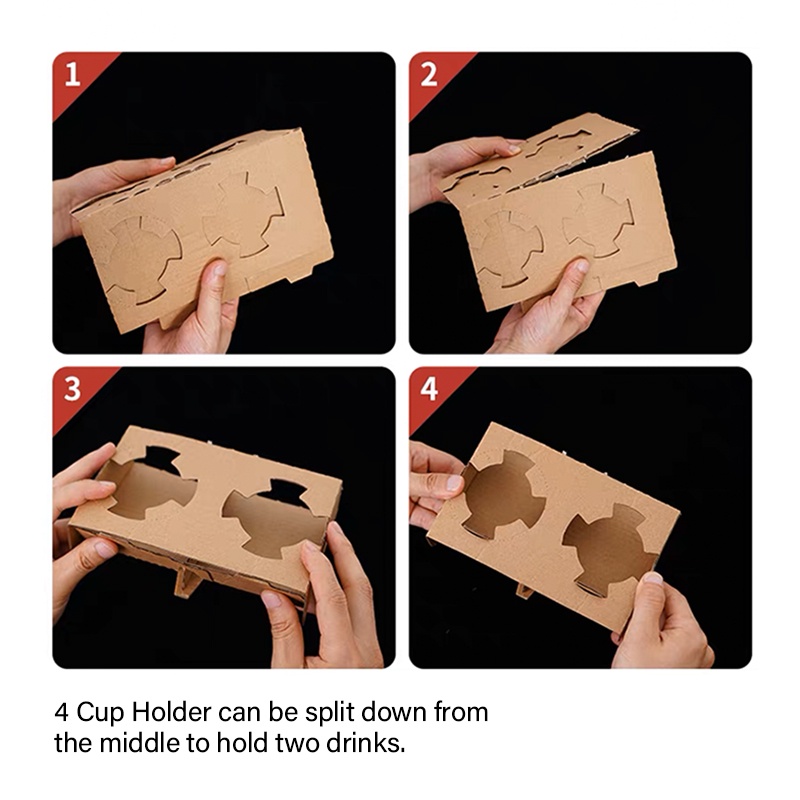 1

2

3

4

4 Cup Holder can be split down from the middle to hold two drinks.