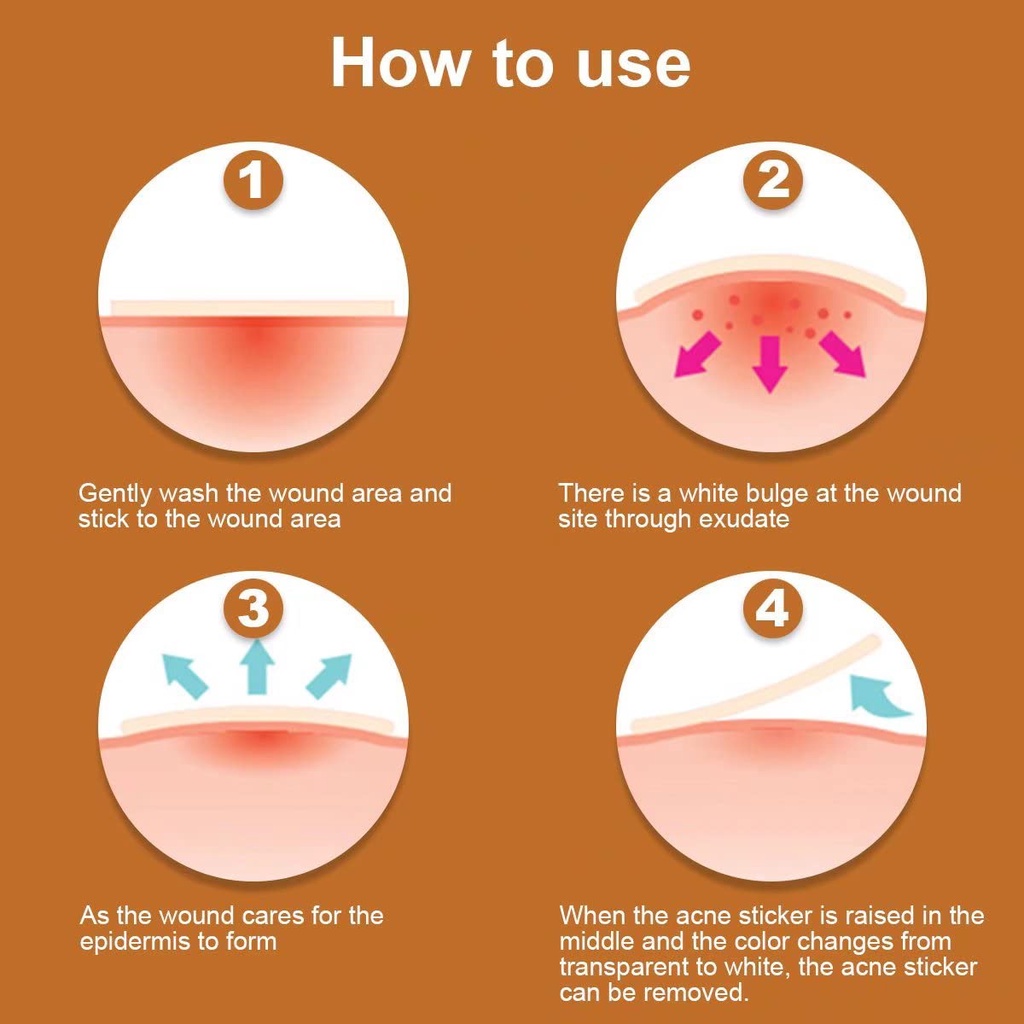 How to use

1

Gently wash the wound area and stick to the wound area

2

There is a white bulge at the wound site through exudate

3

As the wound cares for the epidermis to form

4

When the acne sticker is raised in the middle and the color changes from transparent to white, the acne sticker can be removed.