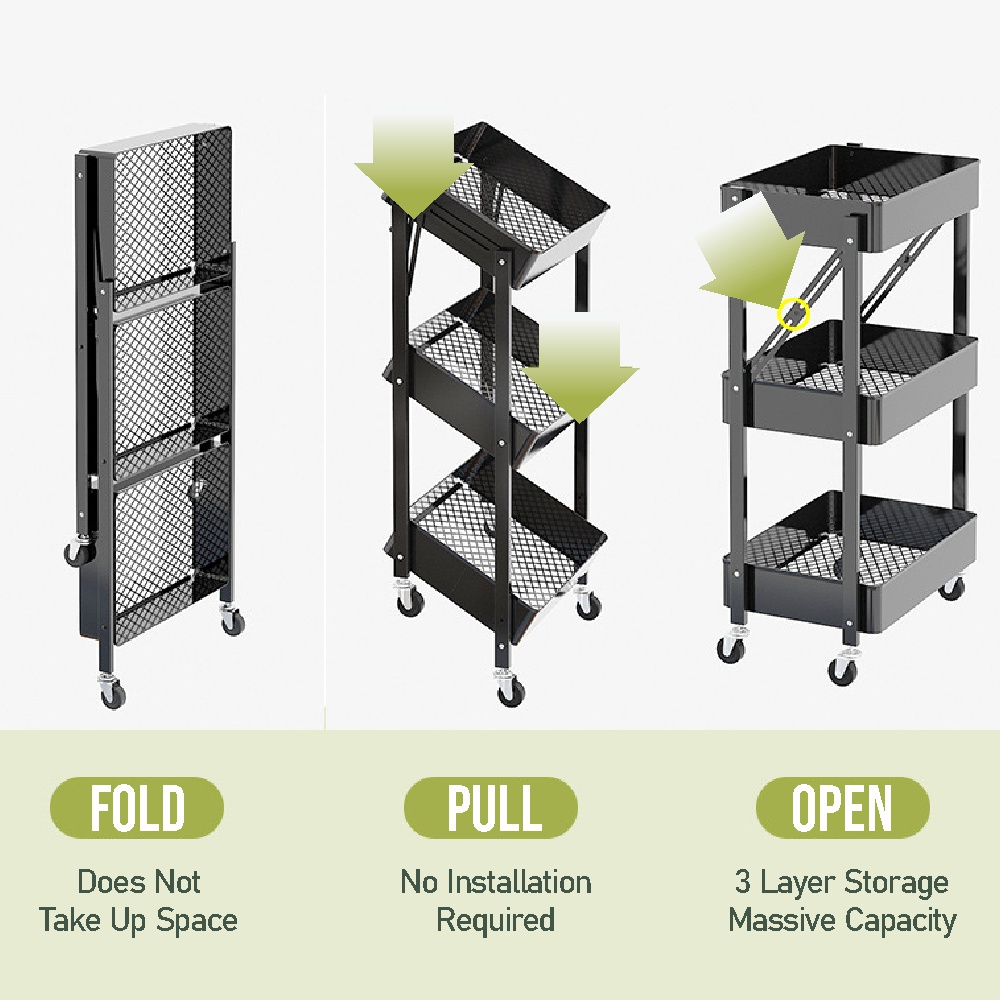 FOLD

Does Not Take Up Space

PULL

No Installation Required

OPEN

3 Layer Storage Massive Capacity