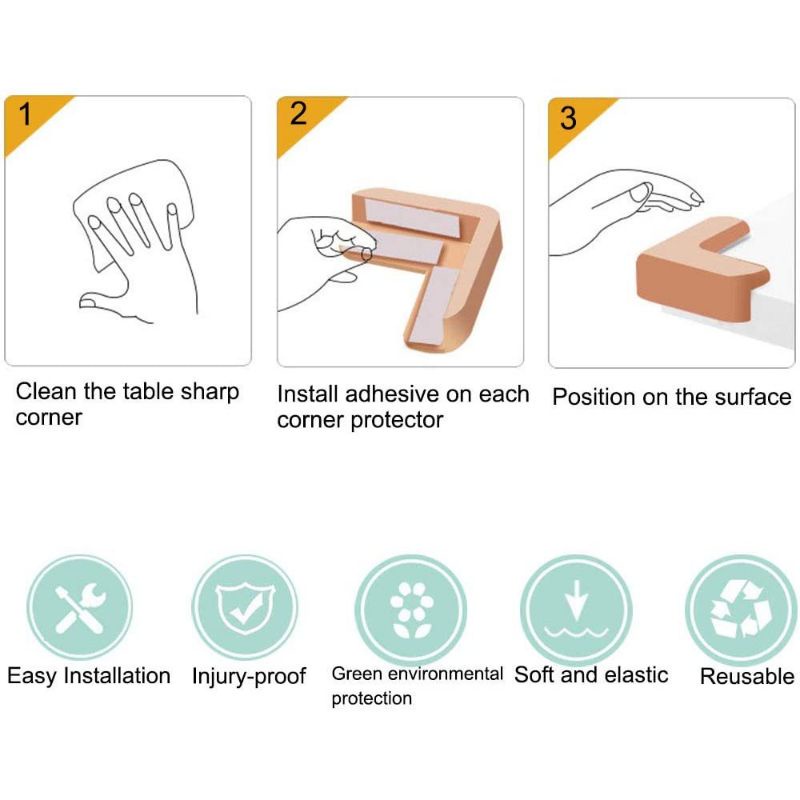 1

Clean the table sharp corner

2

Install adhesive on each corner protector

3

Position on the surface

Easy Installation

Injury-proof

Green environmental protection

Soft and elastic

Reusable