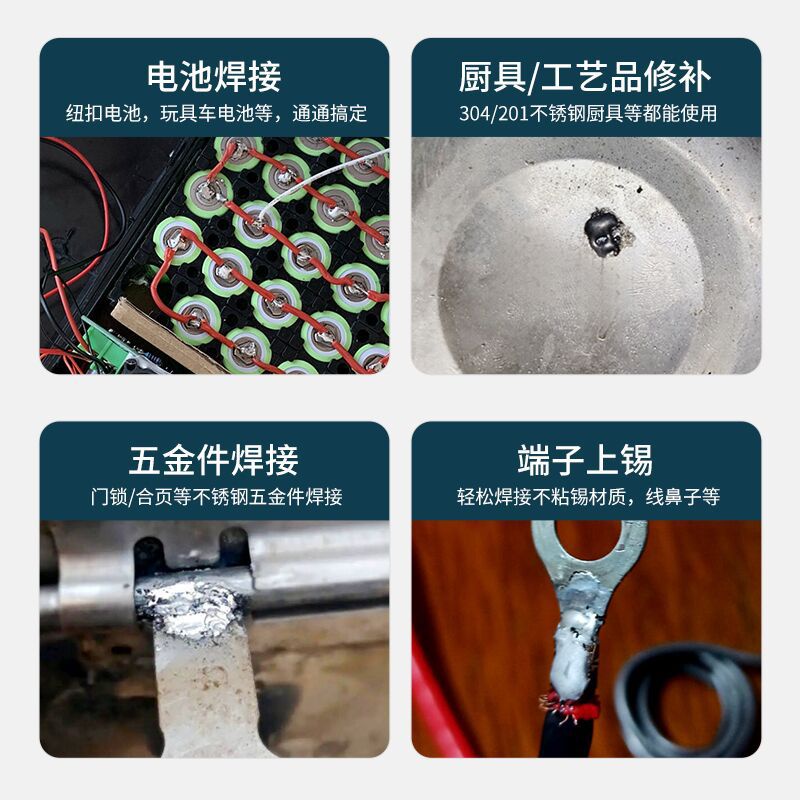 电池焊接
纽扣电池，玩具车电池等，通通搞定

厨具/工艺品修补
304/201不锈钢厨具等都能使用

五金件焊接
门锁/合页等不锈钢五金件焊接

端子上锡
轻松焊接不粘锡材质，线鼻子等