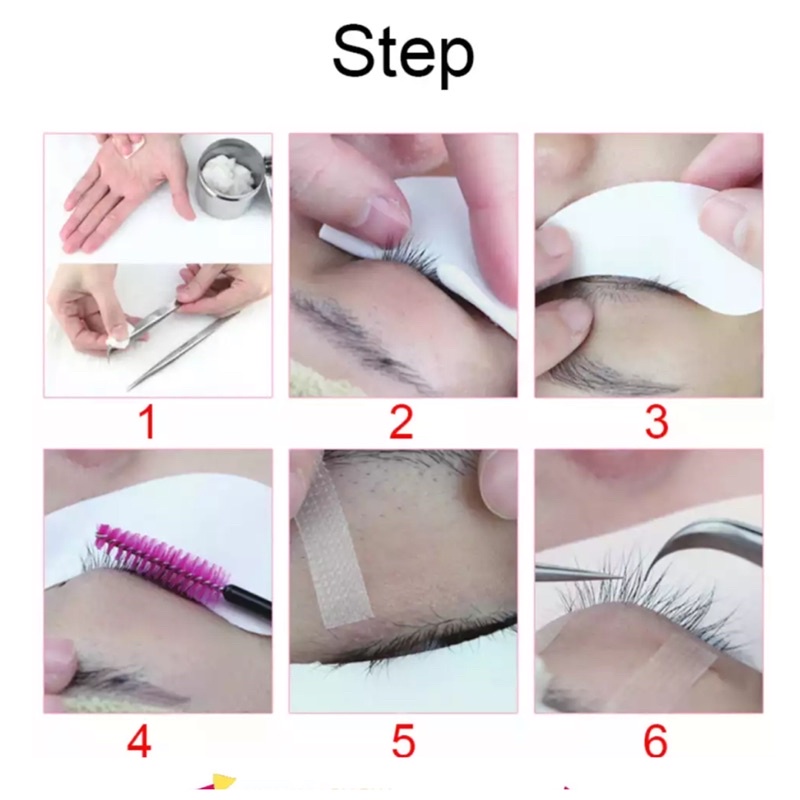 Step

1

2

3

4

5

6