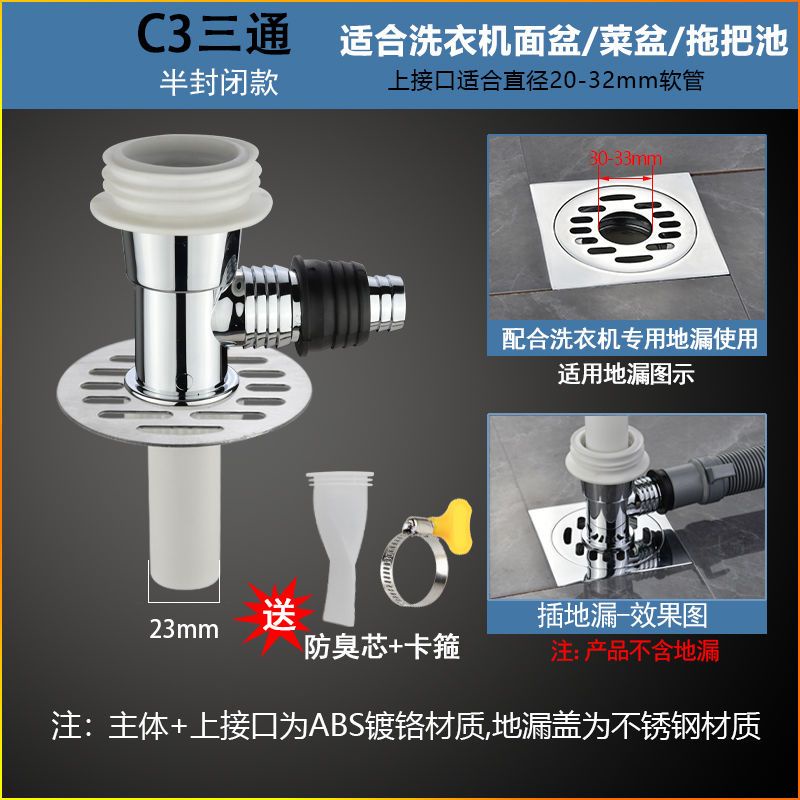 C3三通
半封闭款

适合洗衣机面盆/菜盆/拖把池
上接口适合直径20-32mm软管

30-33mm
配合洗衣机专用地漏使用
适用地漏图示

23mm
送
防臭芯+卡箍

插地漏-效果图
注: 产品不含地漏

注：主体+上接口为ABS镀铬材质,地漏盖为不锈钢材质