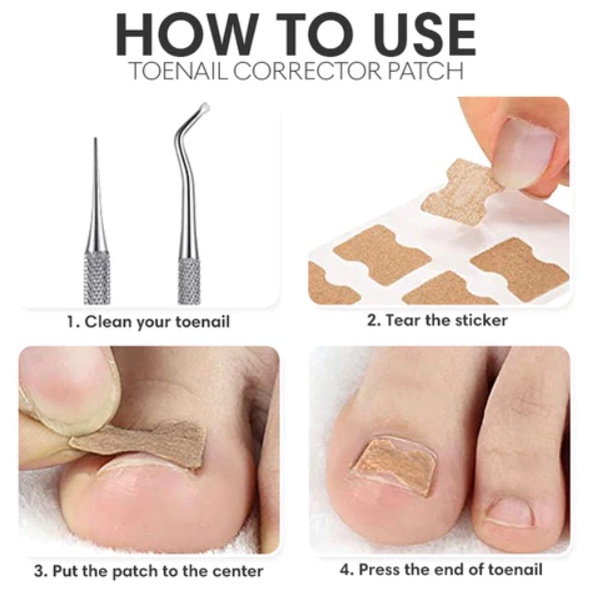 HOW TO USE
TOENAIL CORRECTOR PATCH

1. Clean your toenail

2. Tear the sticker

3. Put the patch to the center

4. Press the end of toenail