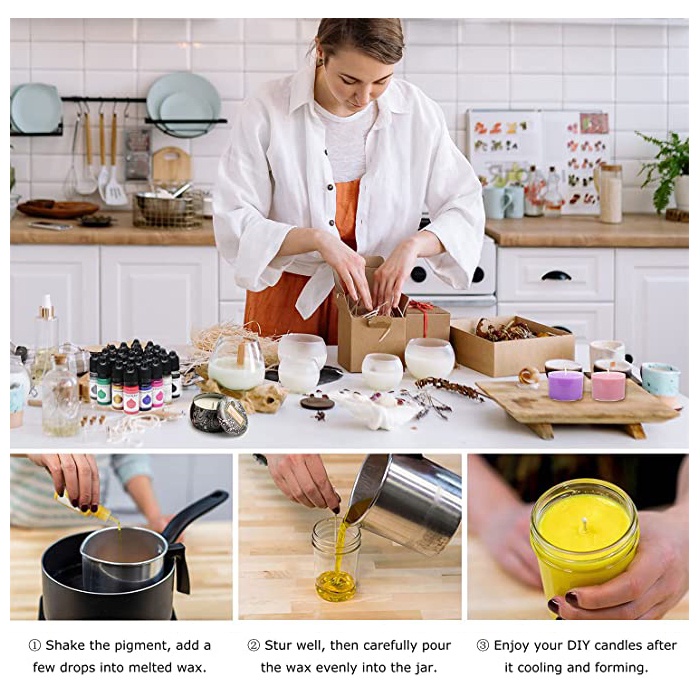 ① Shake the pigment, add a few drops into melted wax.

② Stur well, then carefully pour the wax evenly into the jar.

③ Enjoy your DIY candles after it cooling and forming.