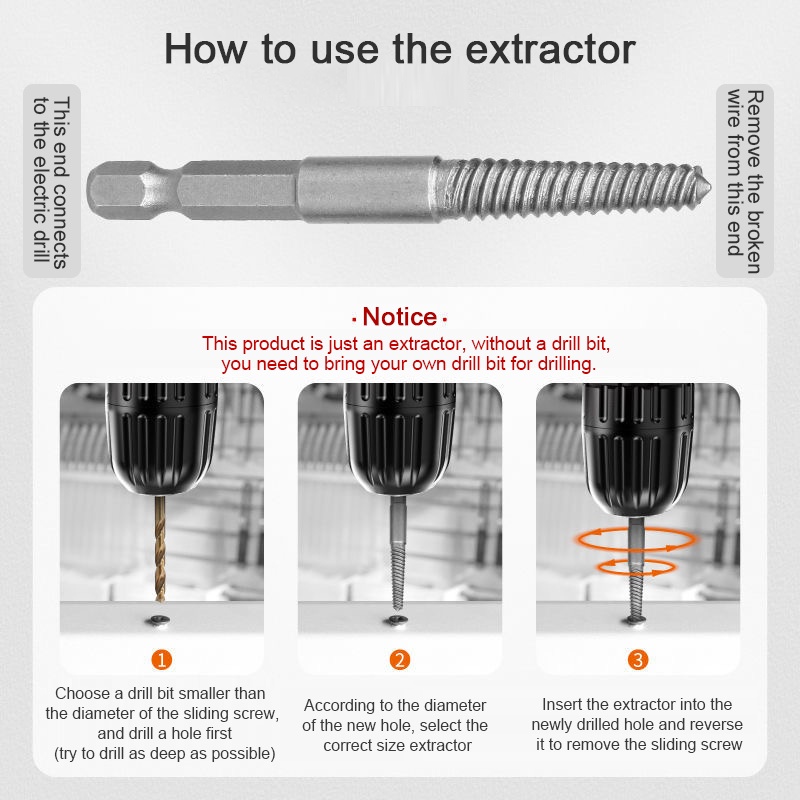 How to use the extractor

This end connects to the electric drill

Remove the broken wire from this end

· Notice ·
This product is just an extractor, without a drill bit, you need to bring your own drill bit for drilling.

1
Choose a drill bit smaller than the diameter of the sliding screw, and drill a hole first (try to drill as deep as possible)

2
According to the diameter of the new hole, select the correct size extractor

3
Insert the extractor into the newly drilled hole and reverse it to remove the sliding screw