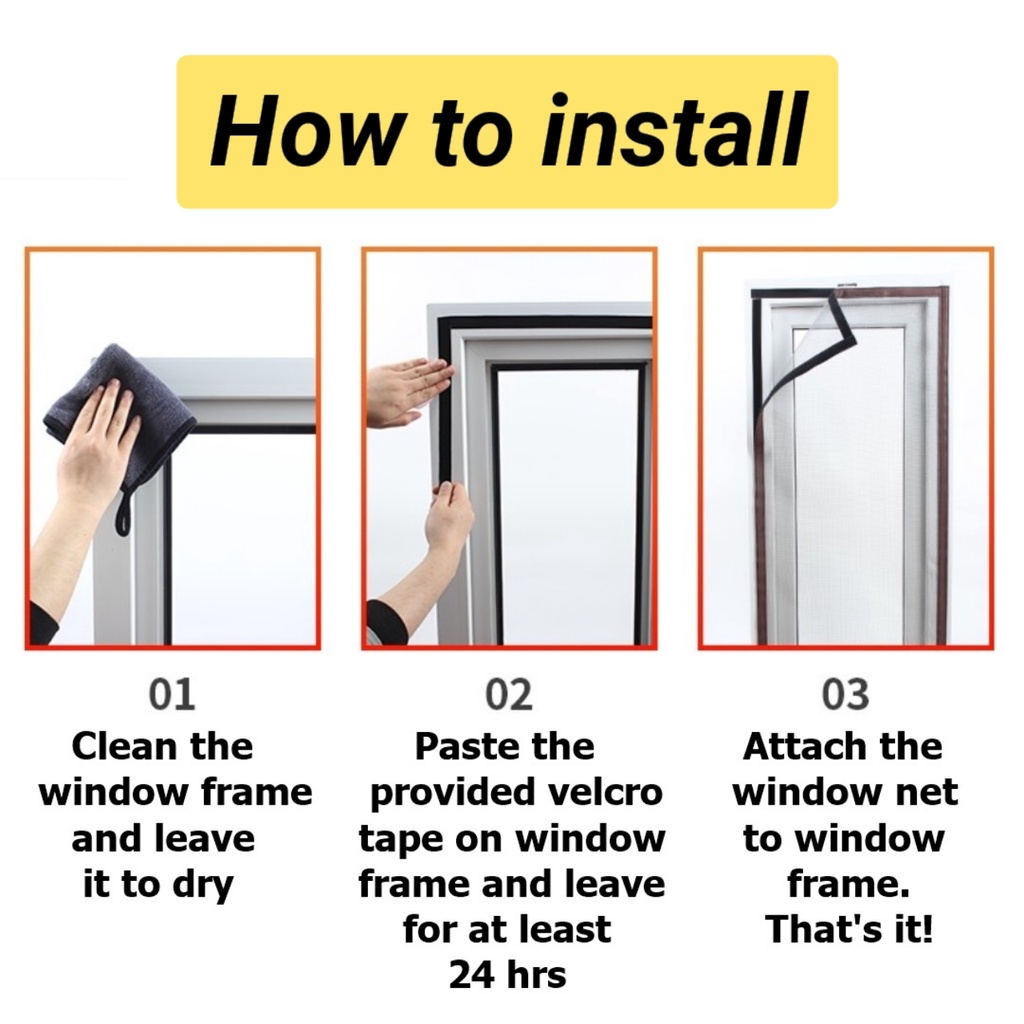 How to install

01
Clean the window frame and leave it to dry

02
Paste the provided velcro tape on window frame and leave for at least 24 hrs

03
Attach the window net to window frame. That's it!