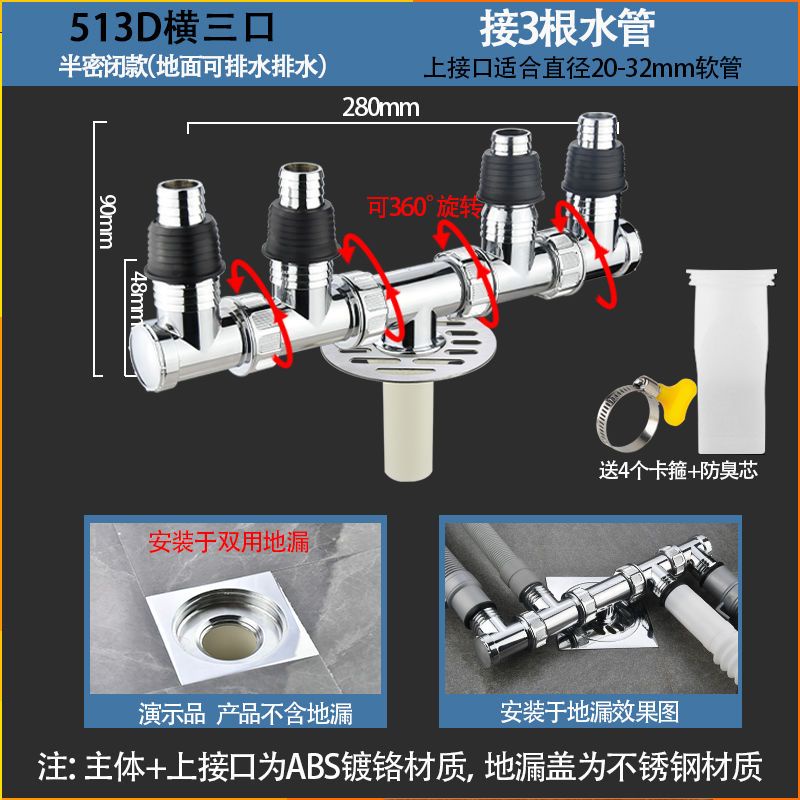 513D横三口
半密闭款(地面可排水排水)

接3根水管
上接口适合直径20-32mm软管

280mm
90mm
48mm
可360°旋转

送4个卡箍+防臭芯

安装于双用地漏
演示品 产品不含地漏

安装于地漏效果图

注: 主体+上接口为ABS镀铬材质, 地漏盖为不锈钢材质