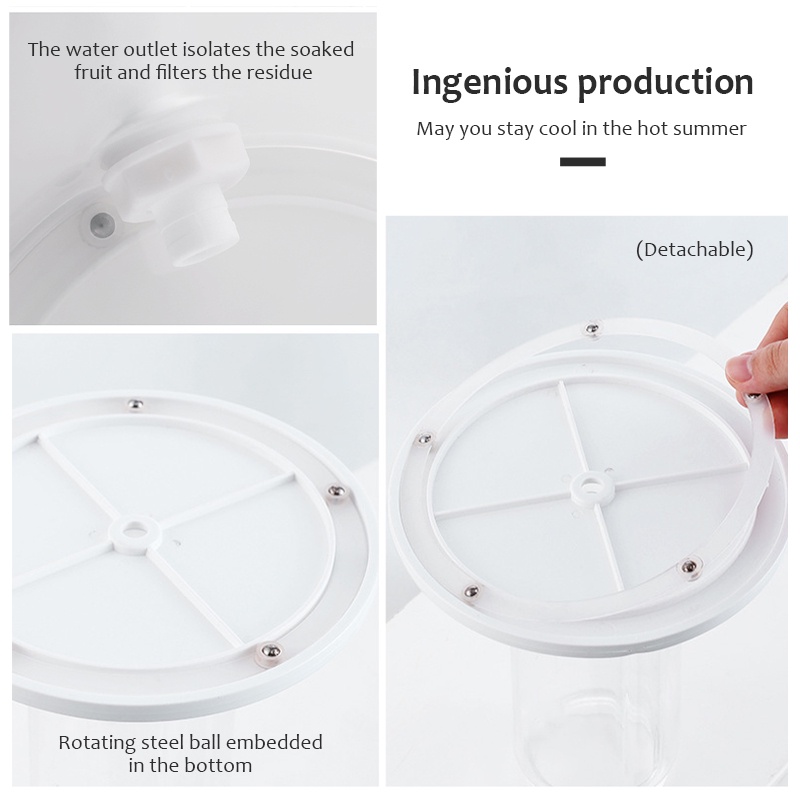 The water outlet isolates the soaked fruit and filters the residue

Ingenious production

May you stay cool in the hot summer

(Detachable)

Rotating steel ball embedded in the bottom