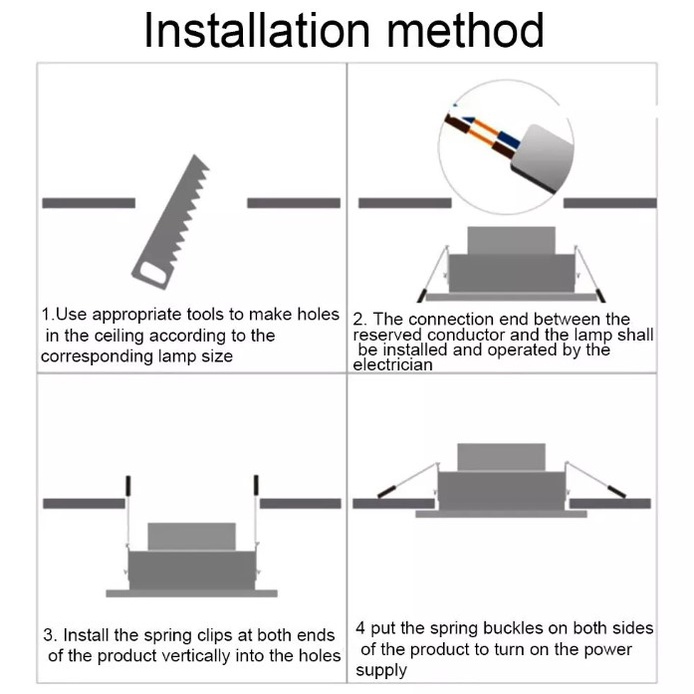 Installation method

1.Use appropriate tools to make holes in the ceiling according to the corresponding lamp size

2. The connection end between the reserved conductor and the lamp shall be installed and operated by the electrician

3. Install the spring clips at both ends of the product vertically into the holes

4 put the spring buckles on both sides of the product to turn on the power supply