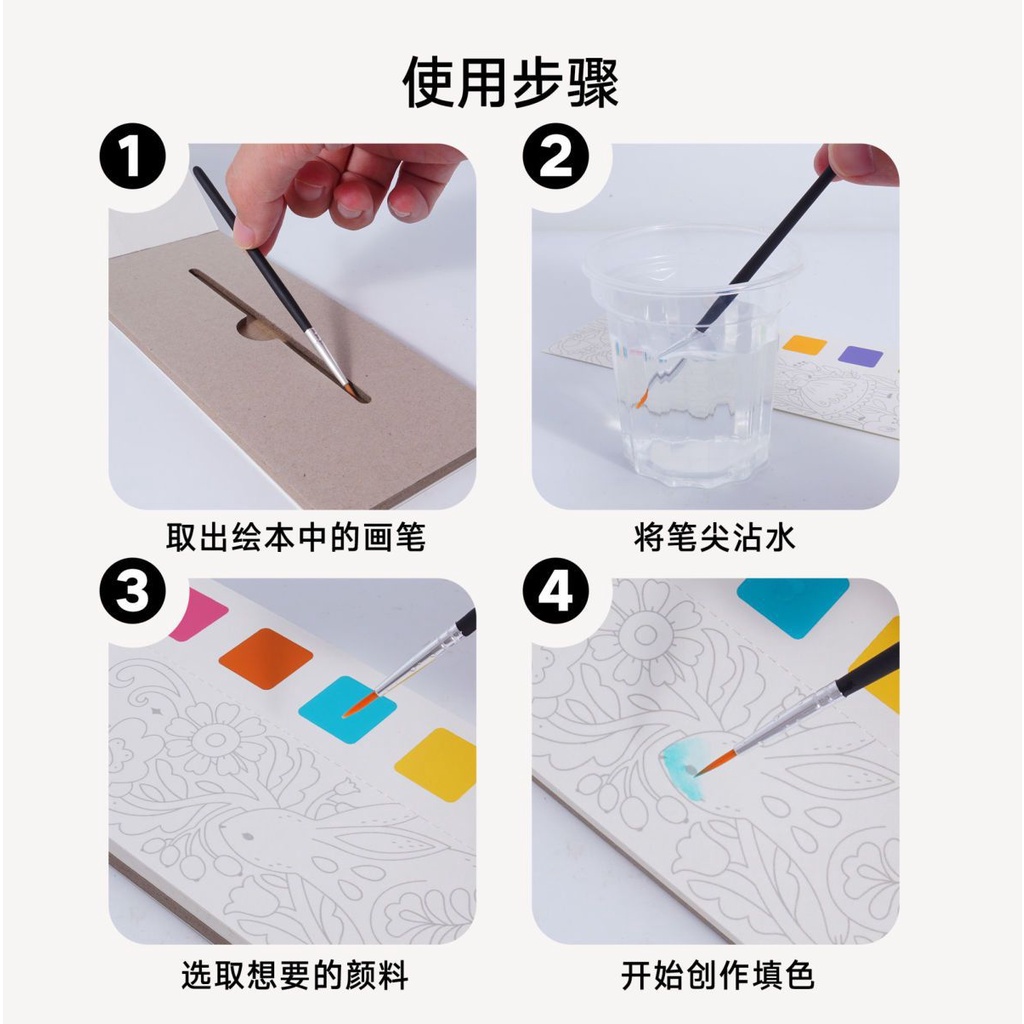 使用步骤

1
取出绘本中的画笔

2
将笔尖沾水

3
选取想要的颜料

4
开始创作填色