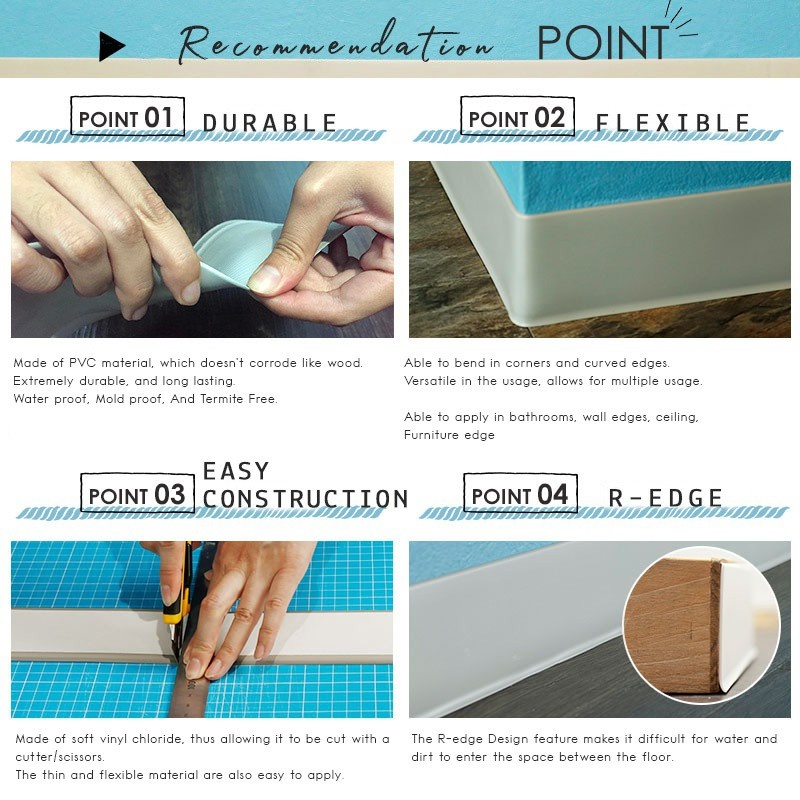 Recommendation POINT

POINT 01 DURABLE

Made of PVC material, which doesn't corrode like wood.
Extremely durable, and long lasting.
Water proof, Mold proof, And Termite Free.

POINT 02 FLEXIBLE

Able to bend in corners and curved edges.
Versatile in the usage, allows for multiple usage.

Able to apply in bathrooms, wall edges, ceiling, Furniture edge

POINT 03 EASY CONSTRUCTION

Made of soft vinyl chloride, thus allowing it to be cut with a cutter/scissors.
The thin and flexible material are also easy to apply.

POINT 04 R-EDGE

The R-edge Design feature makes it difficult for water and dirt to enter the space between the floor.