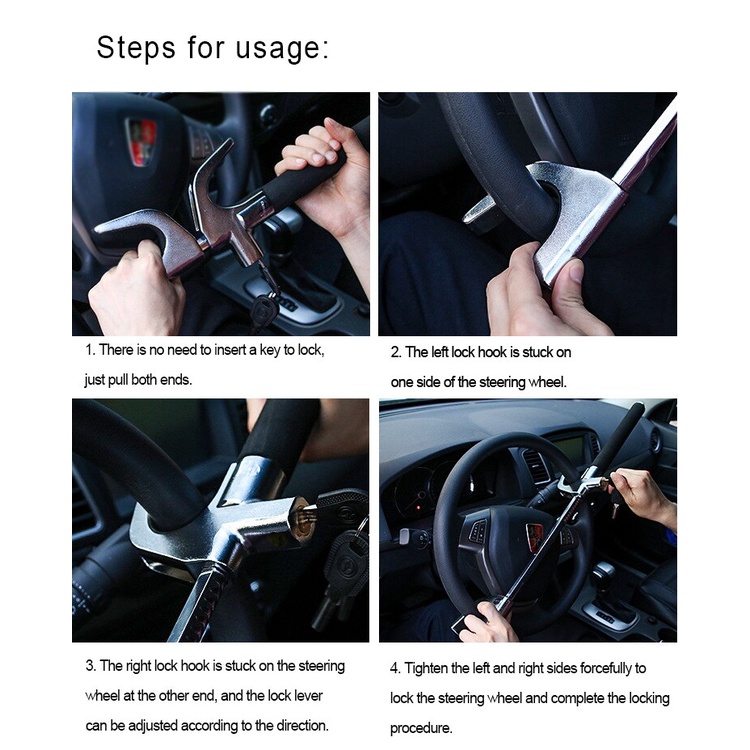 Steps for usage:

1. There is no need to insert a key to lock, just pull both ends.

2. The left lock hook is stuck on one side of the steering wheel.

3. The right lock hook is stuck on the steering wheel at the other end, and the lock lever can be adjusted according to the direction.

4. Tighten the left and right sides forcefully to lock the steering wheel and complete the locking procedure.