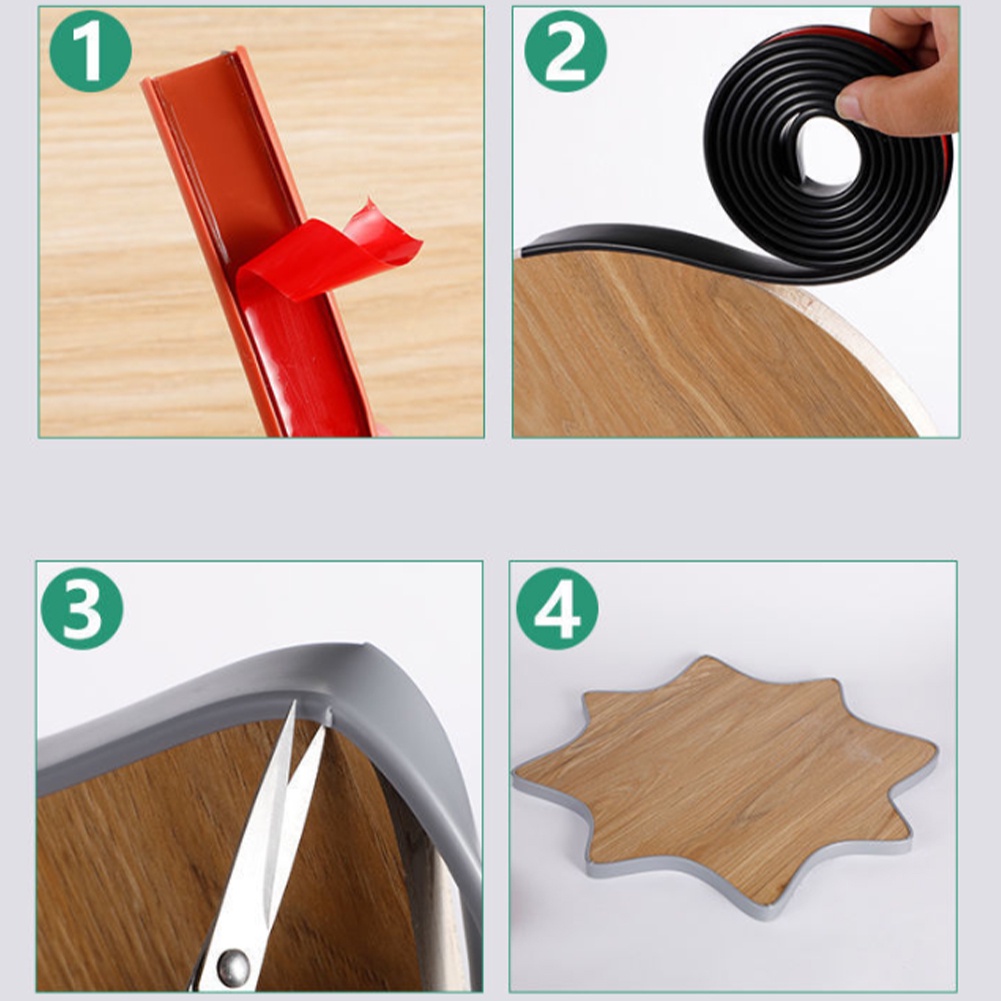 1

2

3

4