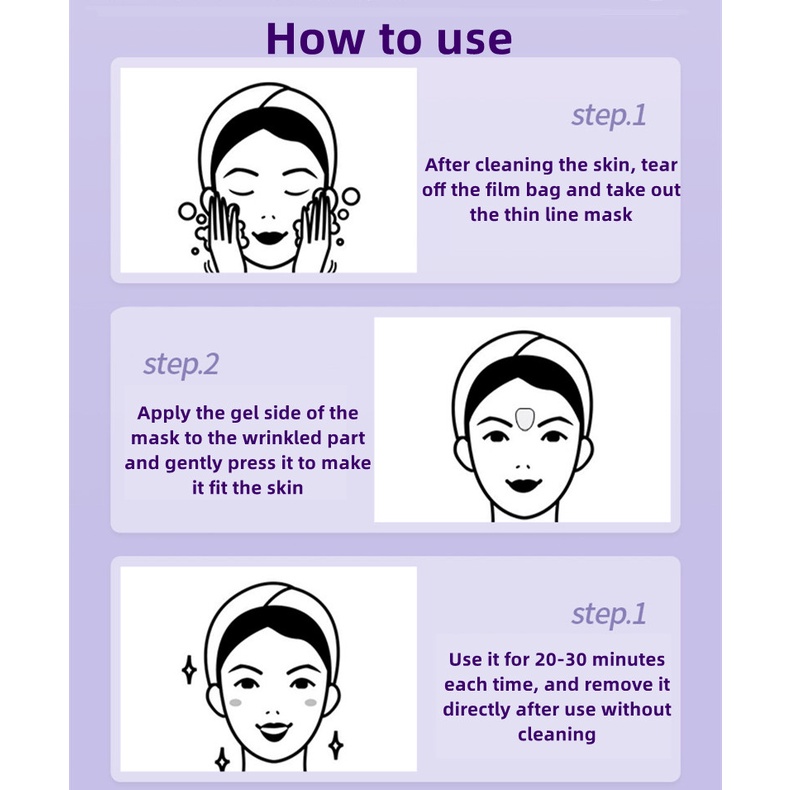 How to use

step.1

After cleaning the skin, tear off the film bag and take out the thin line mask

step.2

Apply the gel side of the mask to the wrinkled part and gently press it to make it fit the skin

step.1

Use it for 20-30 minutes each time, and remove it directly after use without cleaning