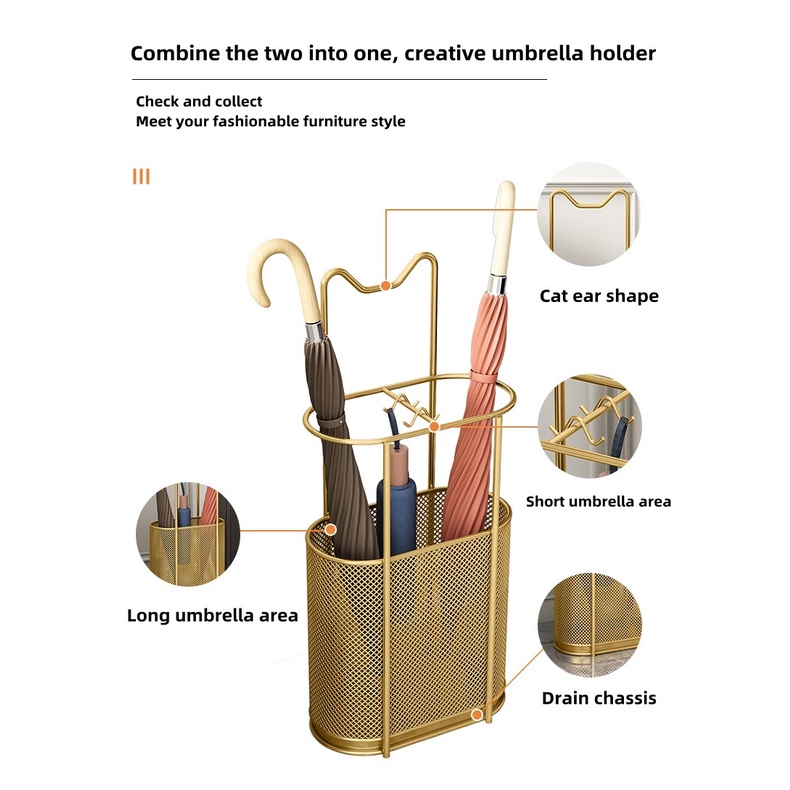 Combine the two into one, creative umbrella holder

Check and collect
Meet your fashionable furniture style

Cat ear shape

Short umbrella area

Long umbrella area

Drain chassis