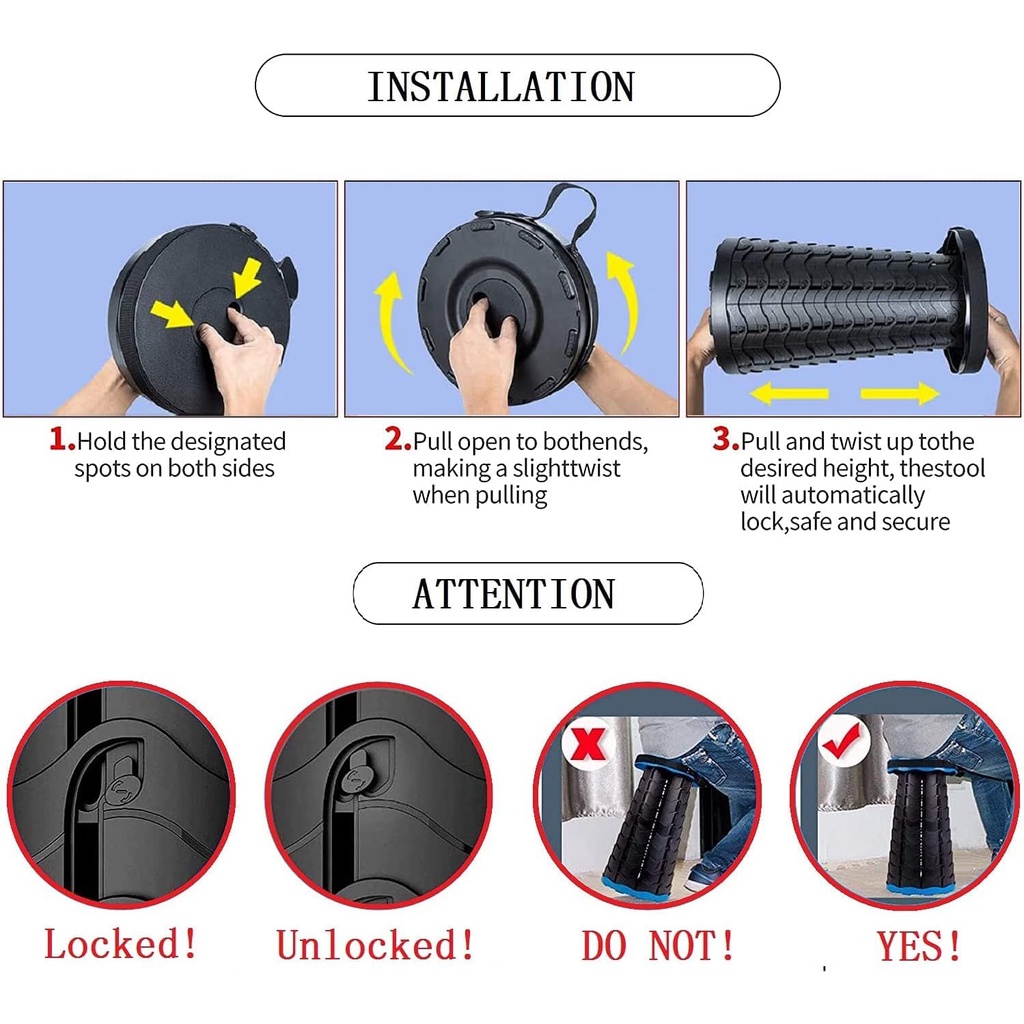 INSTALLATION

1.Hold the designated spots on both sides

2.Pull open to bothends, making a slighttwist when pulling

3.Pull and twist up tothe desired height, thestool will automatically lock,safe and secure

ATTENTION

Locked!

Unlocked!

DO NOT!

YES!