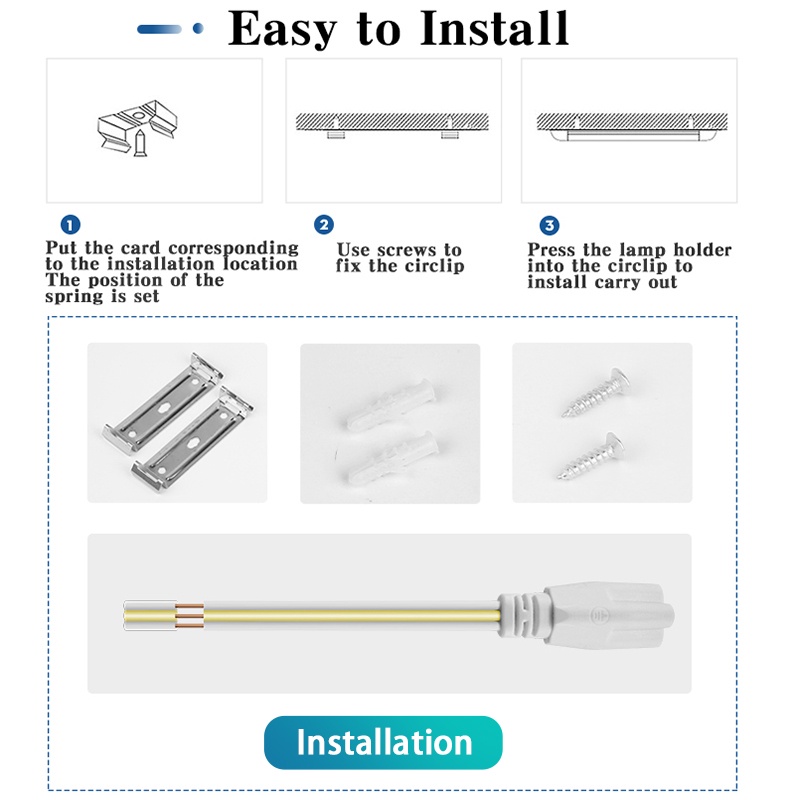 Easy to Install

1
Put the card corresponding to the installation location The position of the spring is set

2
Use screws to fix the circlip

3
Press the lamp holder into the circlip to install carry out

Installation