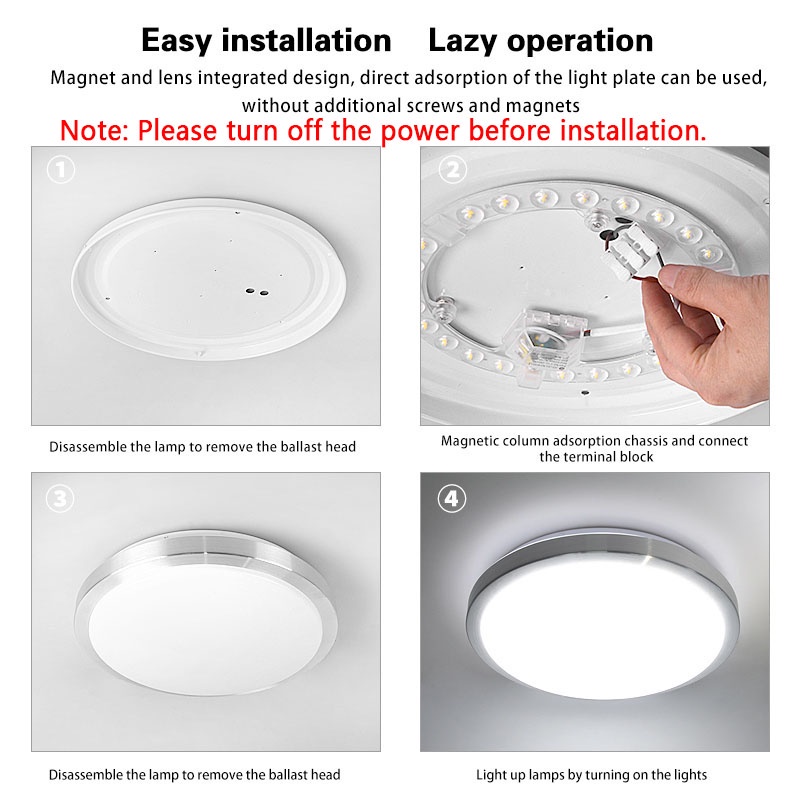 Easy installation Lazy operation

Magnet and lens integrated design, direct adsorption of the light plate can be used, without additional screws and magnets

Note: Please turn off the power before installation.

①

Disassemble the lamp to remove the ballast head

②

Magnetic column adsorption chassis and connect the terminal block

③

Disassemble the lamp to remove the ballast head

④

Light up lamps by turning on the lights