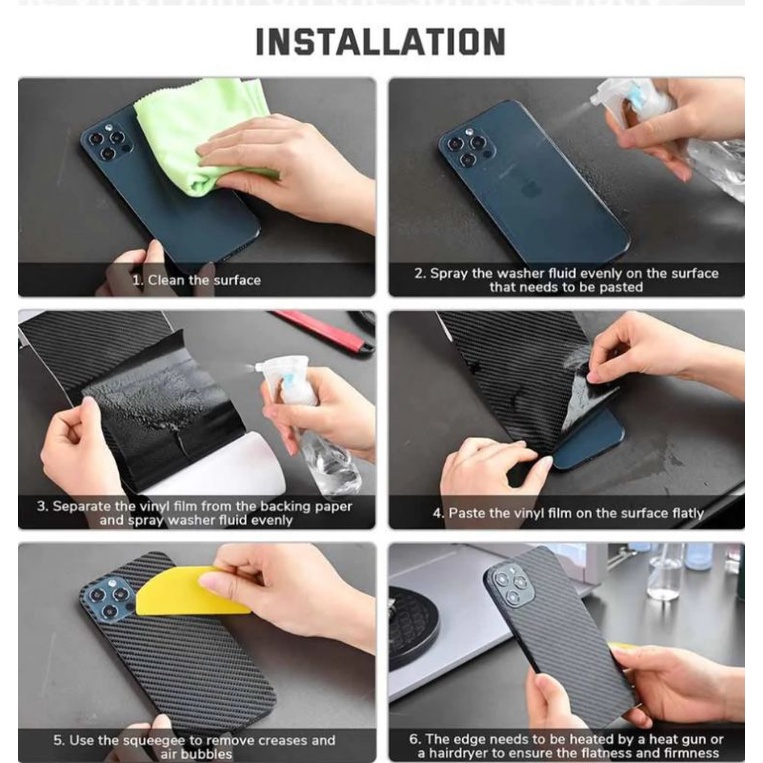 INSTALLATION

1. Clean the surface

2. Spray the washer fluid evenly on the surface that needs to be pasted

3. Separate the vinyl film from the backing paper and spray washer fluid evenly

4. Paste the vinyl film on the surface flatly

5. Use the squeegee to remove creases and air bubbles

6. The edge needs to be heated by a heat gun or a hairdryer to ensure the flatness and firmness