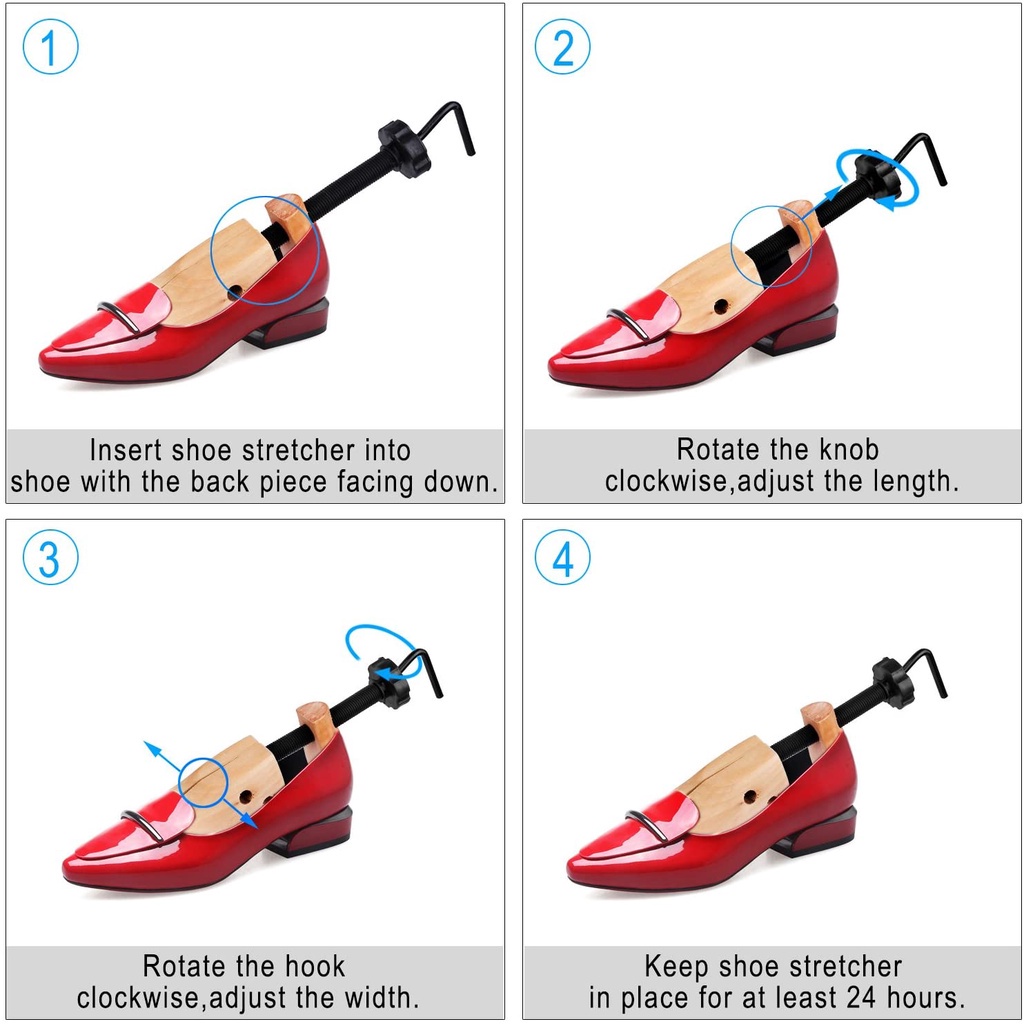 1

Insert shoe stretcher into shoe with the back piece facing down.

2

Rotate the knob clockwise,adjust the length.

3

Rotate the hook clockwise,adjust the width.

4

Keep shoe stretcher in place for at least 24 hours.