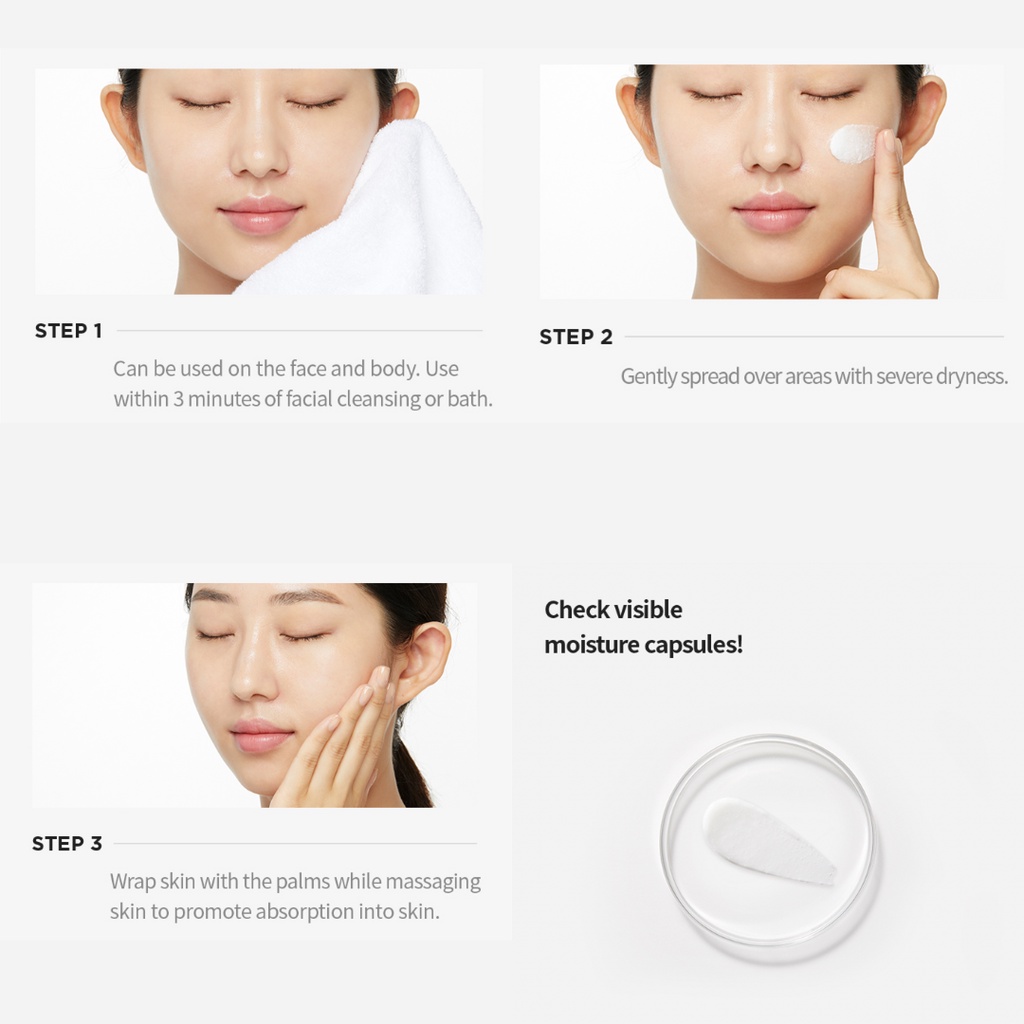 STEP 1

Can be used on the face and body. Use within 3 minutes of facial cleansing or bath.

STEP 2

Gently spread over areas with severe dryness.

STEP 3

Wrap skin with the palms while massaging skin to promote absorption into skin.

Check visible moisture capsules!